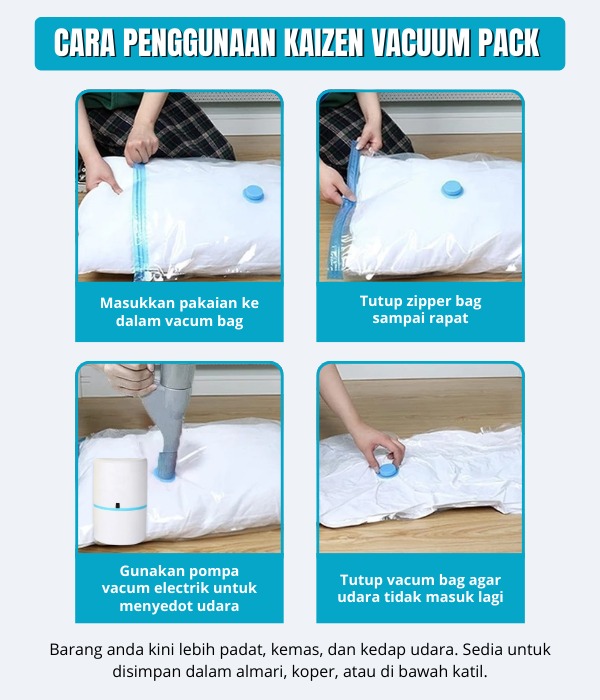 CARA PENGGUNAAN KAIZEN VACUUM PACK

Masukkan pakaian ke dalam vacum bag

Tutup zipper bag sampai rapat

Gunakan pompa vacum electrik untuk menyedot udara

Tutup vacum bag agar udara tidak masuk lagi

Barang anda kini lebih padat, kemas, dan kedap udara. Sedia untuk disimpan dalam almari, koper, atau di bawah katil.