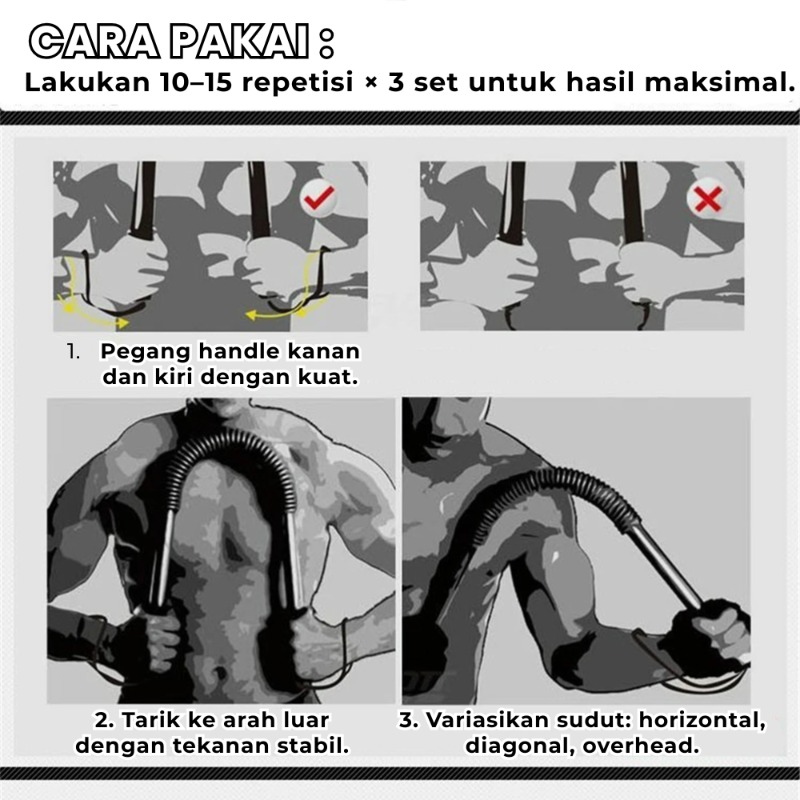 CARA PAKAI :
Lakukan 10–15 repetisi × 3 set untuk hasil maksimal.

1. Pegang handle kanan dan kiri dengan kuat.

2. Tarik ke arah luar dengan tekanan stabil.

3. Variasikan sudut: horizontal, diagonal, overhead.