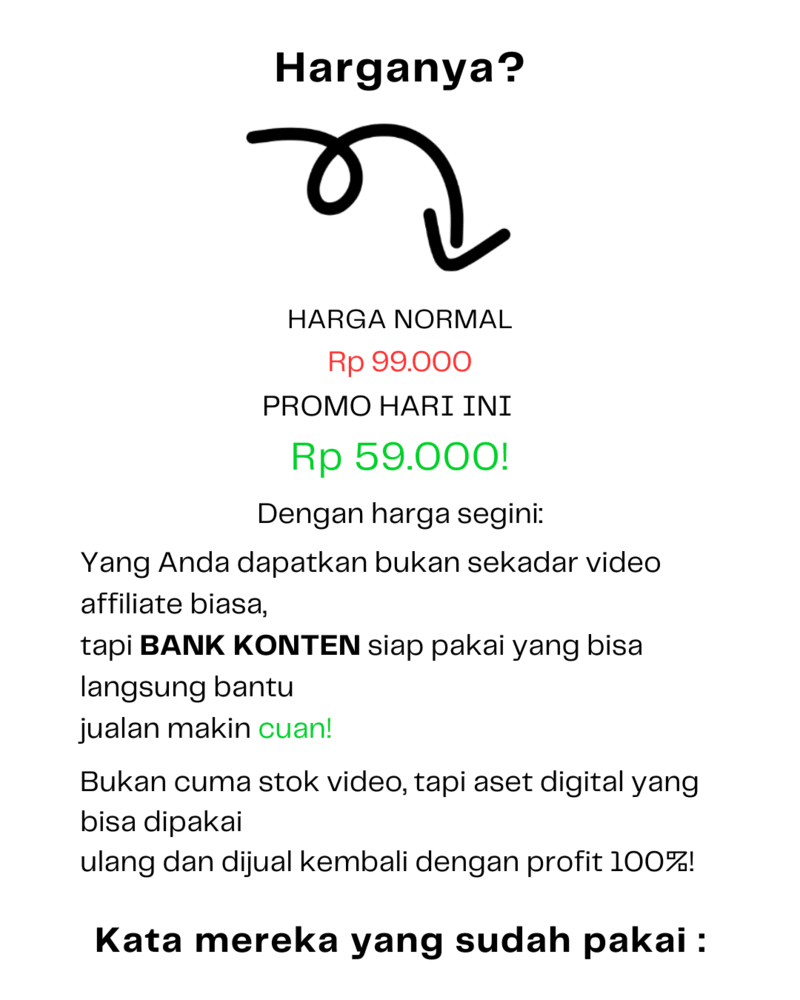 Harganya?

HARGA NORMAL

Rp 99.000

PROMO HARI INI

Rp 59.000!

Dengan harga segini:

Yang Anda dapatkan bukan sekadar video affiliate biasa, tapi BANK KONTEN siap pakai yang bisa langsung bantu jualan makin cuan!

Bukan cuma stok video, tapi aset digital yang bisa dipakai ulang dan dijual kembali dengan profit 100%!

Kata mereka yang sudah pakai :