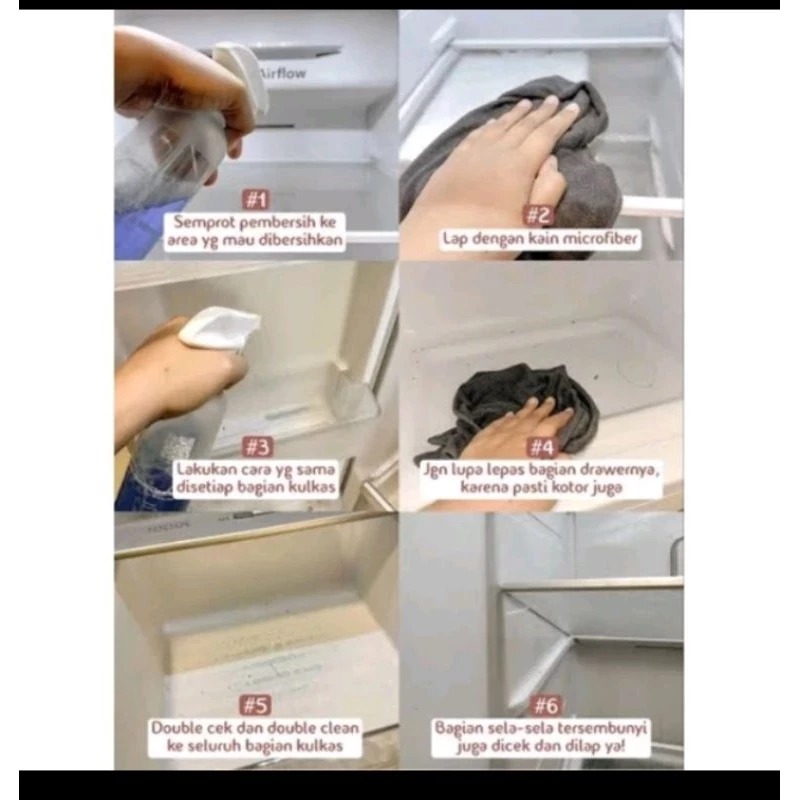 Airflow

#1
Semprot pembersih ke area yg mau dibersihkan

#2
Lap dengan kain microfiber

#3
Lakukan cara yg sama disetiap bagian kulkas

#4
Jgn lupa lepas bagian drawernya, karena pasti kotor juga

#5
Double cek dan double clean ke seluruh bagian kulkas

#6
Bagian sela-sela tersembunyi juga dicek dan dilap ya!