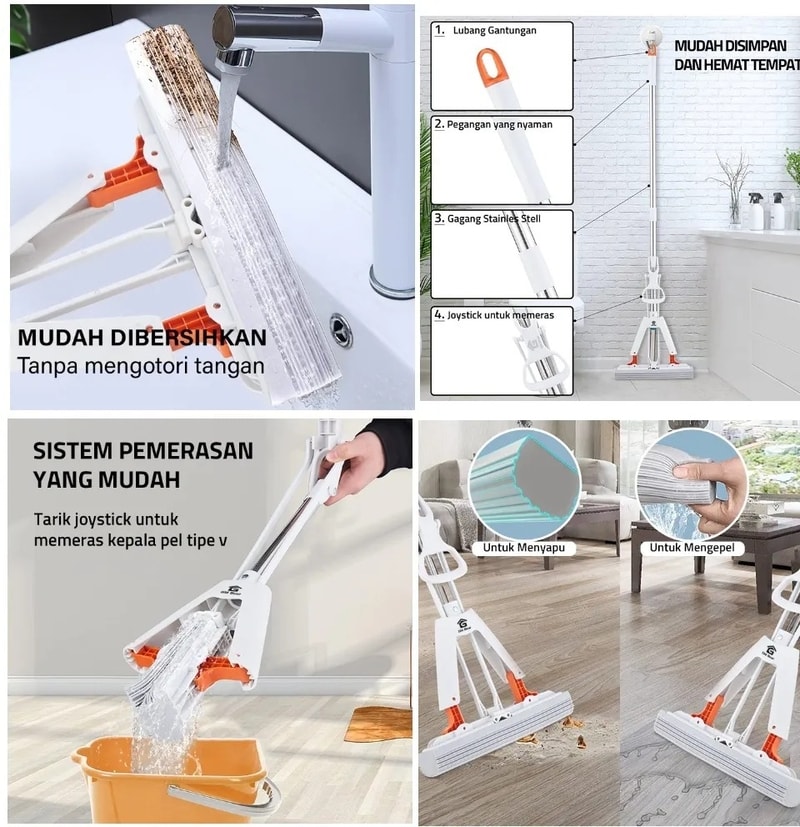 MUDAH DIBERSIHKAN
Tanpa mengotori tangan

1. Lubang Gantungan

2. Pegangan yang nyaman

3. Gagang Stainles Stell

4. Joystick untuk memeras

MUDAH DISIMPAN DAN HEMAT TEMPAT

SISTEM PEMERASAN YANG MUDAH

Tarik joystick untuk memeras kepala pel tipe v

Untuk Menyapu

Untuk Mengepel