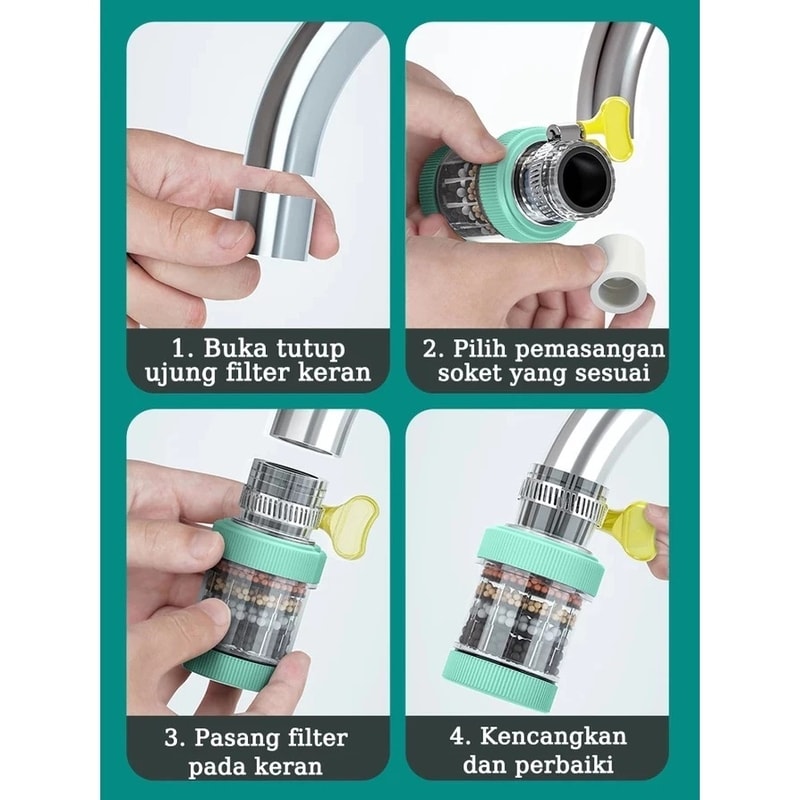 1. Buka tutup ujung filter keran

2. Pilih pemasangan soket yang sesuai

3. Pasang filter pada keran

4. Kencangkan dan perbaiki