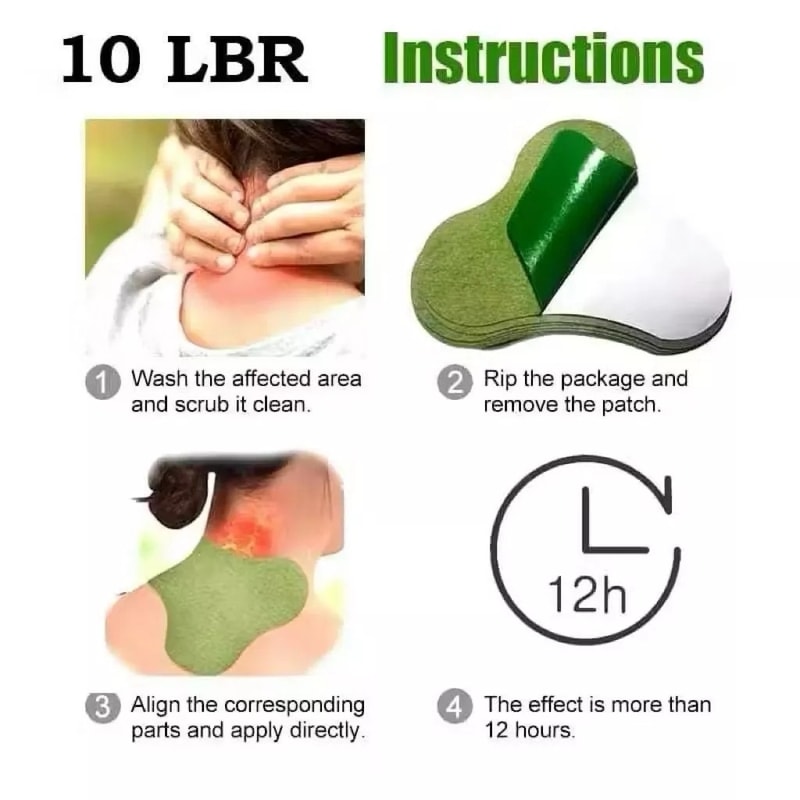 10 LBR Instructions

1 Wash the affected area and scrub it clean.

2 Rip the package and remove the patch.

12h

3 Align the corresponding parts and apply directly.

4 The effect is more than 12 hours.