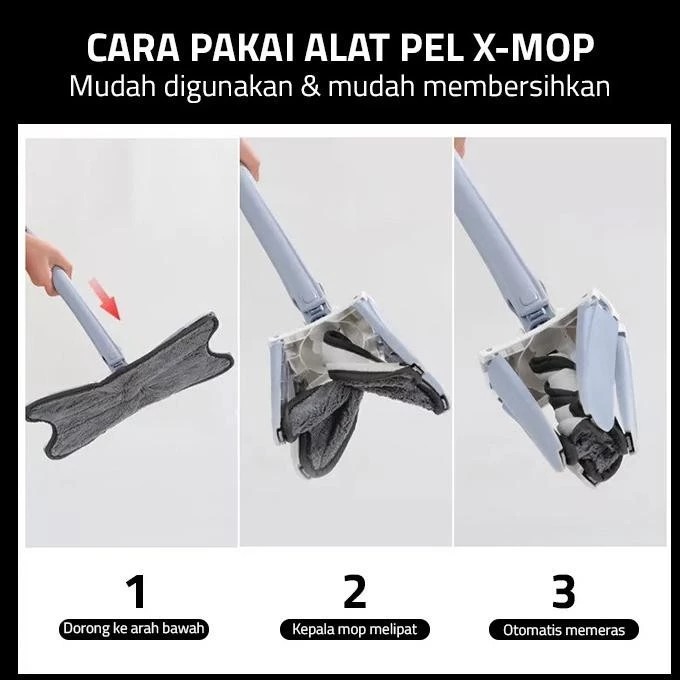 CARA PAKAI ALAT PEL X-MOP
Mudah digunakan & mudah membersihkan

1
Dorong ke arah bawah

2
Kepala mop melipat

3
Otomatis memeras