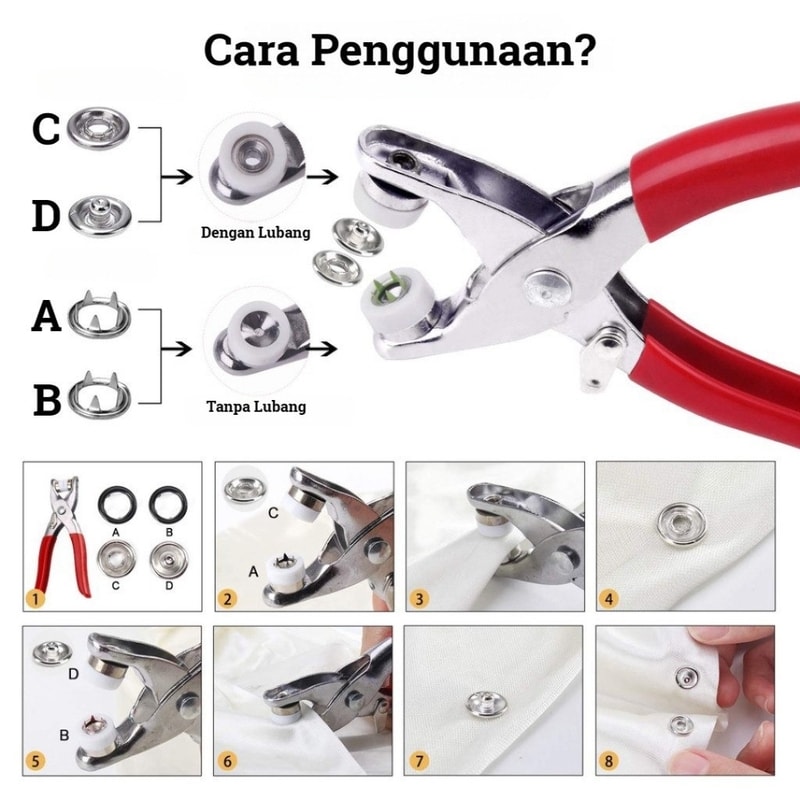 Cara Penggunaan?

C

D

Dengan Lubang

A

B

Tanpa Lubang

A B C D 1

C A 2

3

4

D B 5

6

7

8