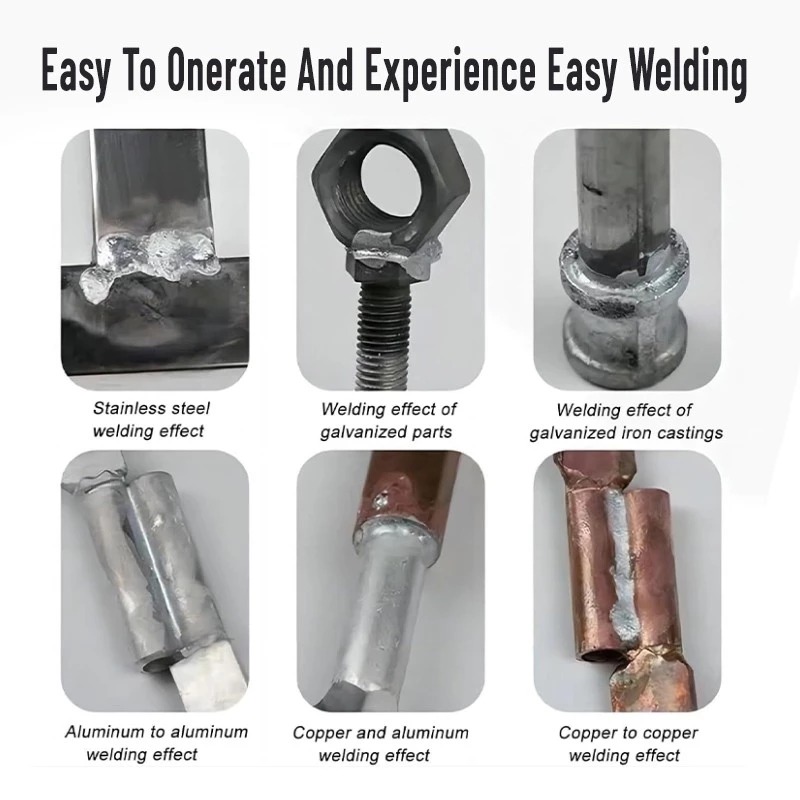 Easy To Onerate And Experience Easy Welding

Stainless steel welding effect

Welding effect of galvanized parts

Welding effect of galvanized iron castings

Aluminum to aluminum welding effect

Copper and aluminum welding effect

Copper to copper welding effect