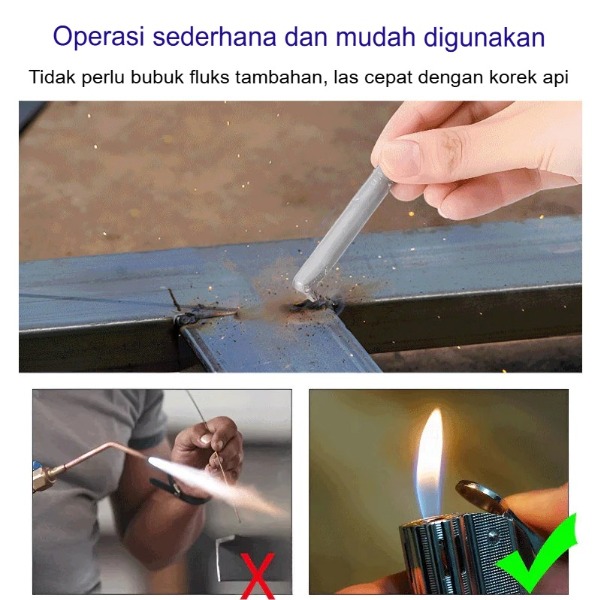 Operasi sederhana dan mudah digunakan

Tidak perlu bubuk fluks tambahan, las cepat dengan korek api