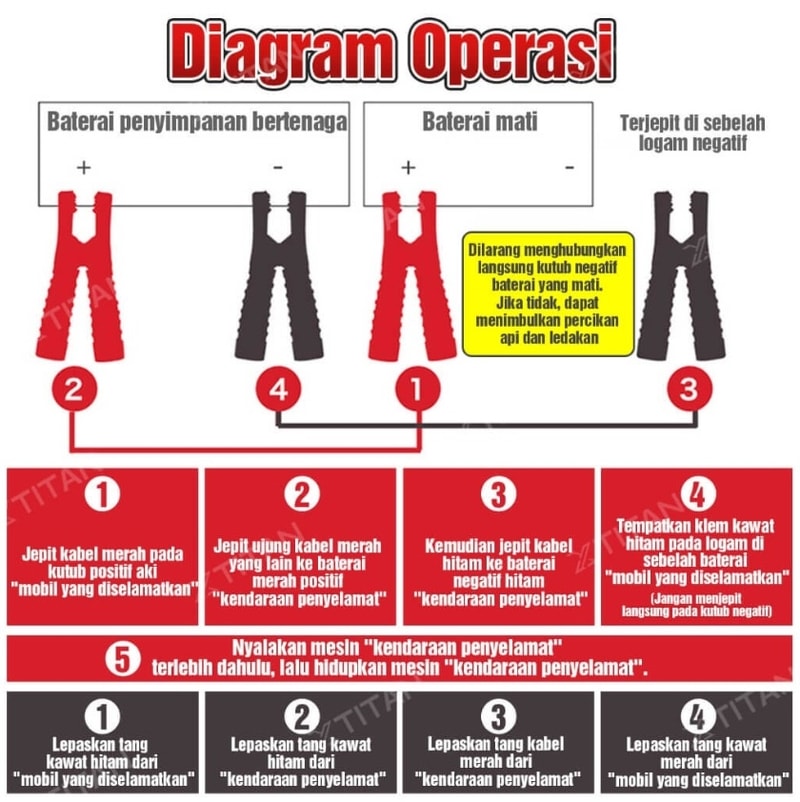 Diagram Operasi

Baterai penyimpanan bertenaga
+ -

Baterai mati
+ -

Terjepit di sebelah logam negatif

Dilarang menghubungkan langsung kutub negatif baterai yang mati. Jika tidak, dapat menimbulkan percikan api dan ledakan

2 4 1 3

1
Jepit kabel merah pada kutub positif aki "mobil yang diselamatkan"

2
Jepit ujung kabel merah yang lain ke baterai merah positif "kendaraan penyelamat"

3
Kemudian jepit kabel hitam ke baterai negatif hitam "kendaraan penyelamat"

4
Tempatkan klem kawat hitam pada logam di sebelah baterai "mobil yang diselamatkan"
(Jangan menjepit langsung pada kutub negatif)

5
Nyalakan mesin "kendaraan penyelamat" terlebih dahulu, lalu hidupkan mesin "kendaraan penyelamat".

1
Lepaskan tang kawat hitam dari "mobil yang diselamatkan"

2
Lepaskan tang kawat hitam dari "kendaraan penyelamat"

3
Lepaskan tang kabel merah dari "kendaraan penyelamat"

4
Lepaskan tang kawat merah dari "mobil yang diselamatkan"

TITAN