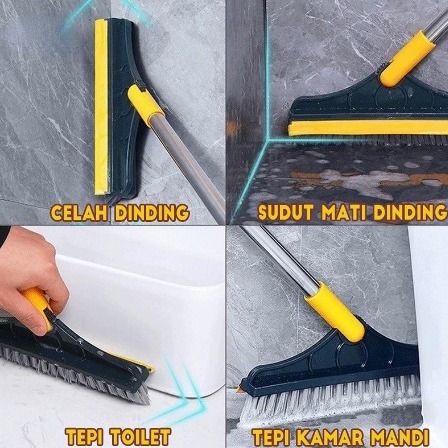 CELAH DINDING

SUDUT MATI DINDING

TEPI TOILET

TEPI KAMAR MANDI