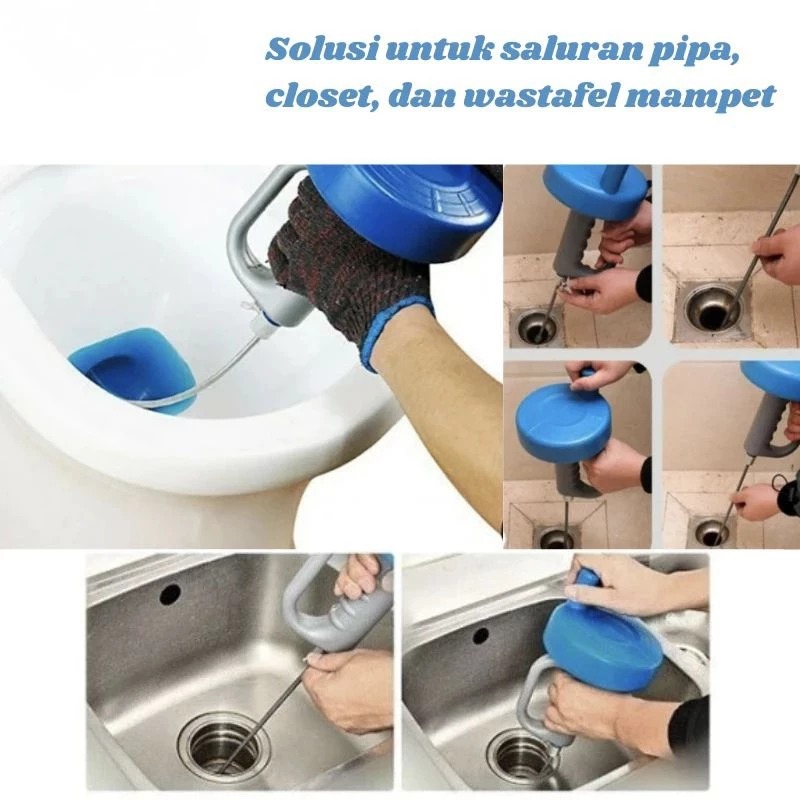 Solusi untuk saluran pipa, closet, dan wastafel mampet