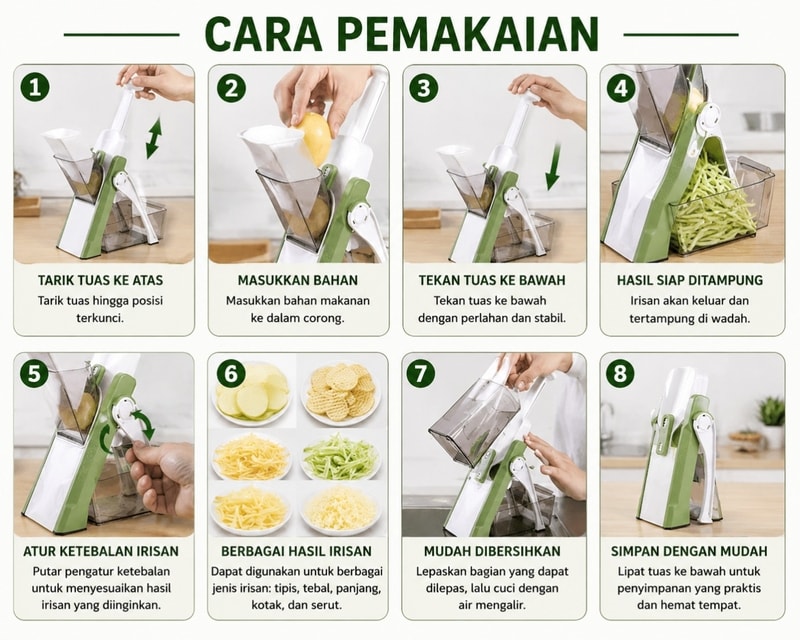 CARA PEMAKAIAN

1

TARIK TUAS KE ATAS
Tarik tuas hingga posisi terkunci.

2

MASUKKAN BAHAN
Masukkan bahan makanan ke dalam corong.

3

TEKAN TUAS KE BAWAH
Tekan tuas ke bawah dengan perlahan dan stabil.

4

HASIL SIAP DITAMPUNG
Irisan akan keluar dan tertampung di wadah.

5

ATUR KETEBALAN IRISAN
Putar pengatur ketebalan untuk menyesuaikan hasil irisan yang diinginkan.

6

BERBAGAI HASIL IRISAN
Dapat digunakan untuk berbagai jenis irisan: tipis, tebal, panjang, kotak, dan serut.

7

MUDAH DIBERSIHKAN
Lepaskan bagian yang dapat dilepas, lalu cuci dengan air mengalir.

8

SIMPAN DENGAN MUDAH
Lipat tuas ke bawah untuk penyimpanan yang praktis dan hemat tempat.