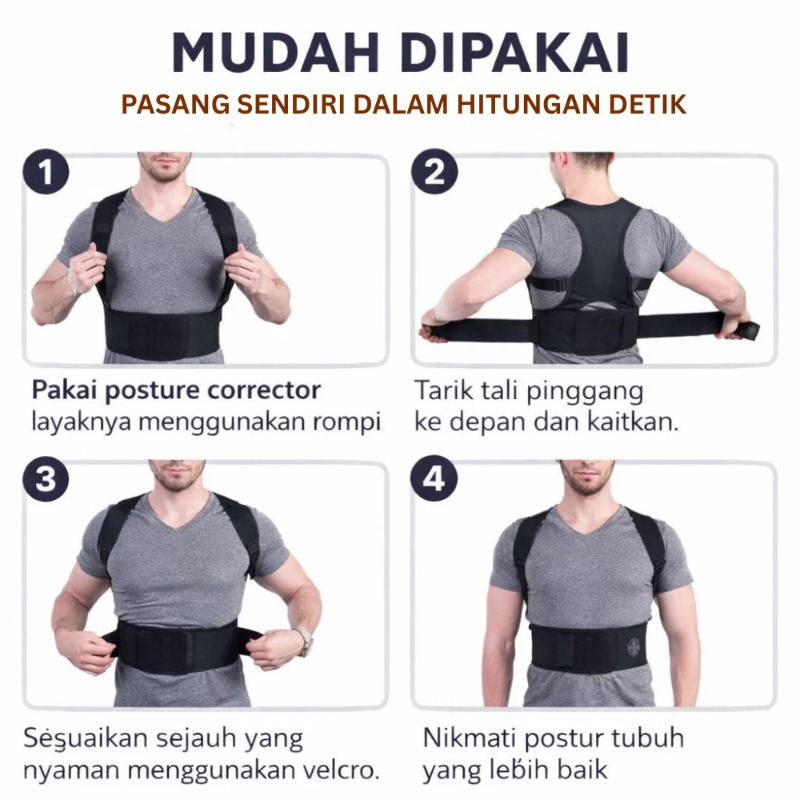 MUDAH DIPAKAI

PASANG SENDIRI DALAM HITUNGAN DETIK

1

Pakai posture corrector layaknya menggunakan rompi

2

Tarik tali pinggang ke depan dan kaitkan.

3

Sesuaikan sejauh yang nyaman menggunakan velcro.

4

Nikmati postur tubuh yang lebih baik