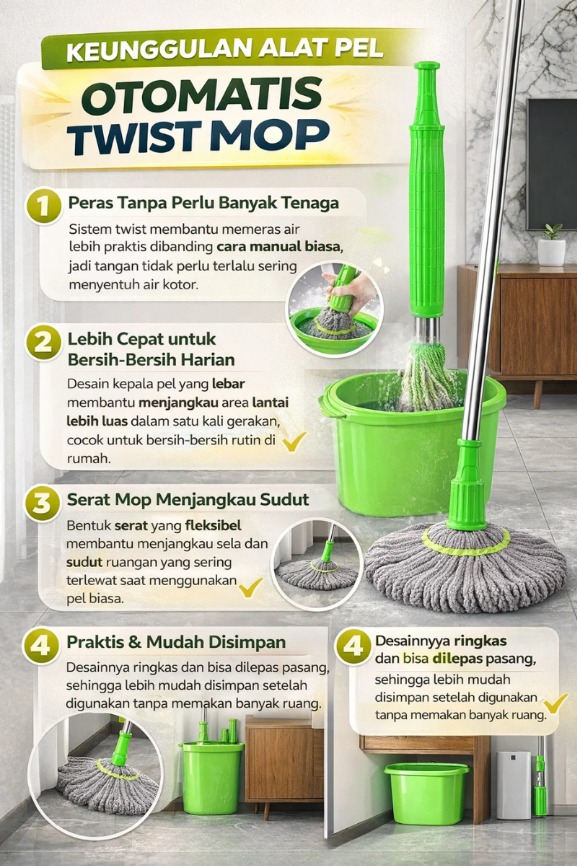 KEUNGGULAN ALAT PEL

OTOMATIS TWIST MOP

1 Peras Tanpa Perlu Banyak Tenaga

Sistem twist membantu memeras air lebih praktis dibanding cara manual biasa, jadi tangan tidak perlu terlalu sering menyentuh air kotor.

2 Lebih Cepat untuk Bersih-Bersih Harian

Desain kepala pel yang lebar membantu menjangkau area lantai lebih luas dalam satu kali gerakan, cocok untuk bersih-bersih rutin di rumah.

3 Serat Mop Menjangkau Sudut

Bentuk serat yang fleksibel membantu menjangkau sela dan sudut ruangan yang sering terlewat saat menggunakan pel biasa.

4 Praktis & Mudah Disimpan

Desainnya ringkas dan bisa dilepas pasang, sehingga lebih mudah disimpan setelah digunakan tanpa memakan banyak ruang.

4 Desainnya ringkas dan bisa dilepas pasang, sehingga lebih mudah disimpan setelah digunakan tanpa memakan banyak ruang.