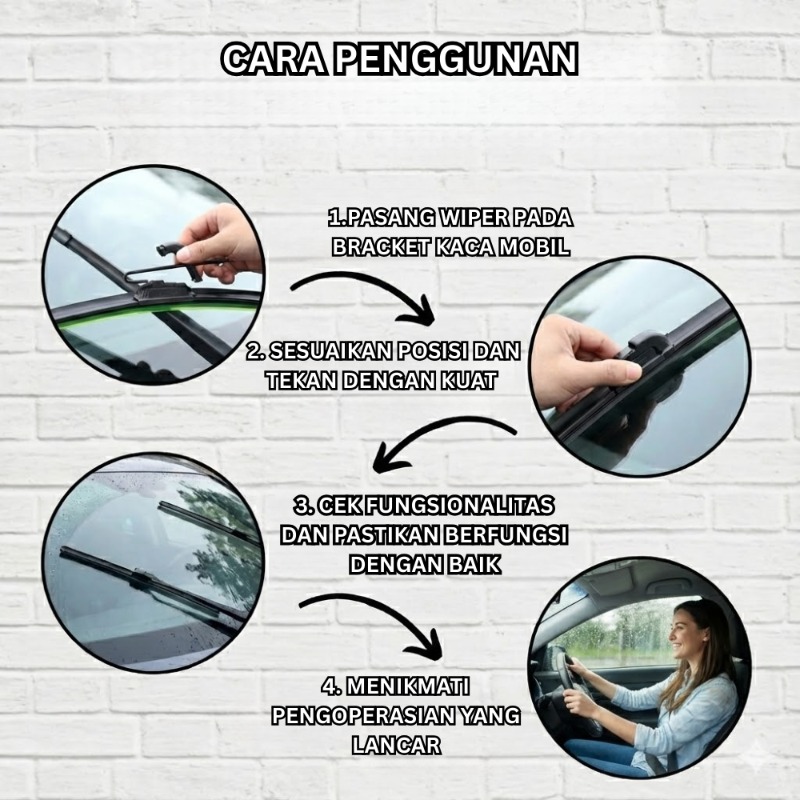 CARA PENGGUNAN

1.PASANG WIPER PADA BRACKET KACA MOBIL

2. SESUAIKAN POSISI DAN TEKAN DENGAN KUAT

3. CEK FUNGSIONALITAS DAN PASTIKAN BERFUNGSI DENGAN BAIK

4. MENIKMATI PENGOPERASIAN YANG LANCAR