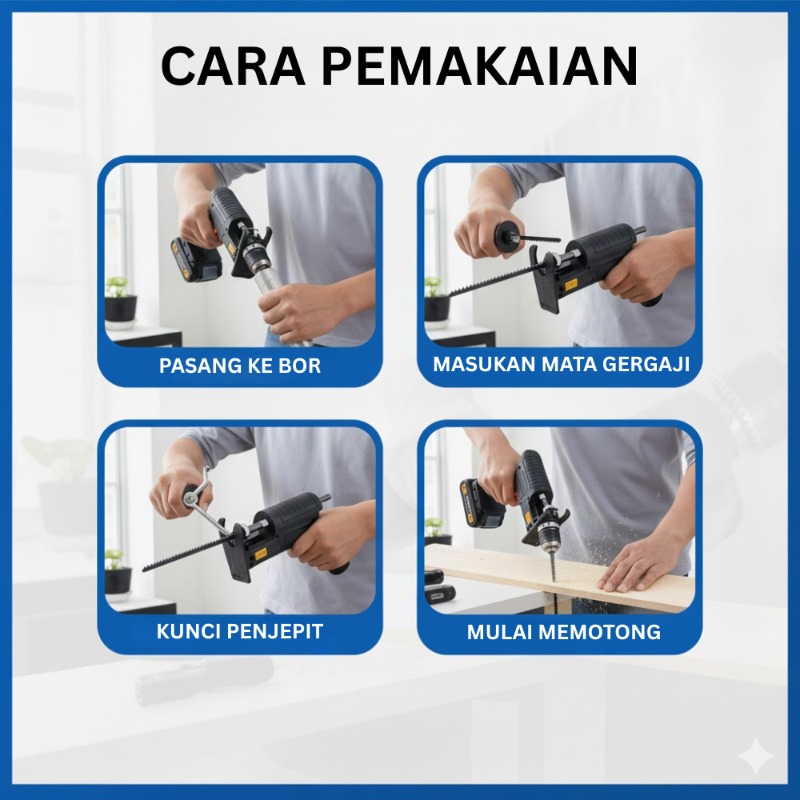 CARA PEMAKAIAN

PASANG KE BOR

MASUKAN MATA GERGAJI

KUNCI PENJEPIT

MULAI MEMOTONG