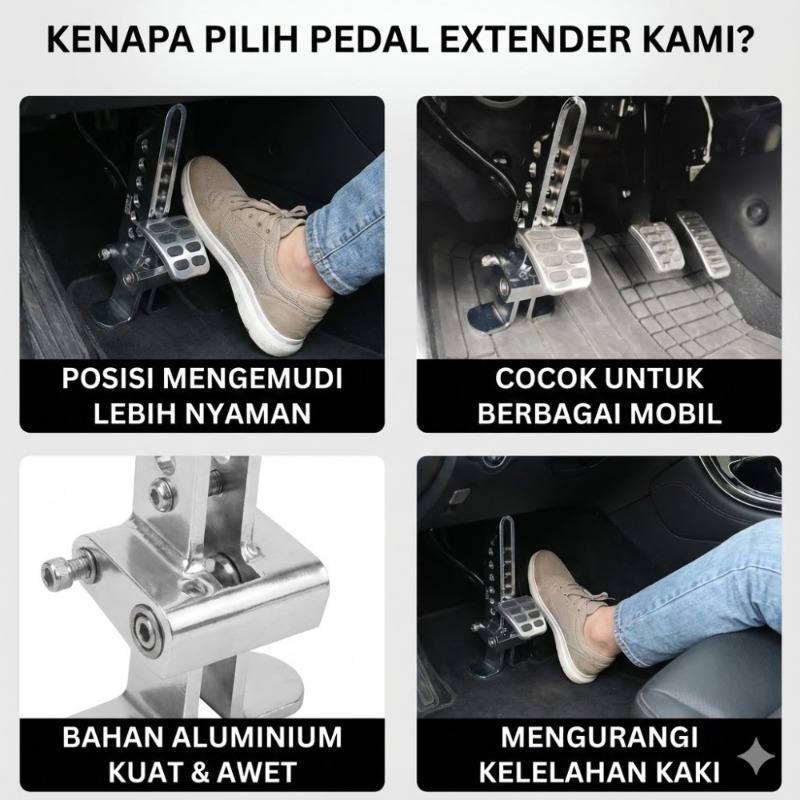 KENAPA PILIH PEDAL EXTENDER KAMI?

POSISI MENGEMUDI LEBIH NYAMAN

COCOK UNTUK BERBAGAI MOBIL

BAHAN ALUMINIUM KUAT & AWET

MENGURANGI KELELAHAN KAKI