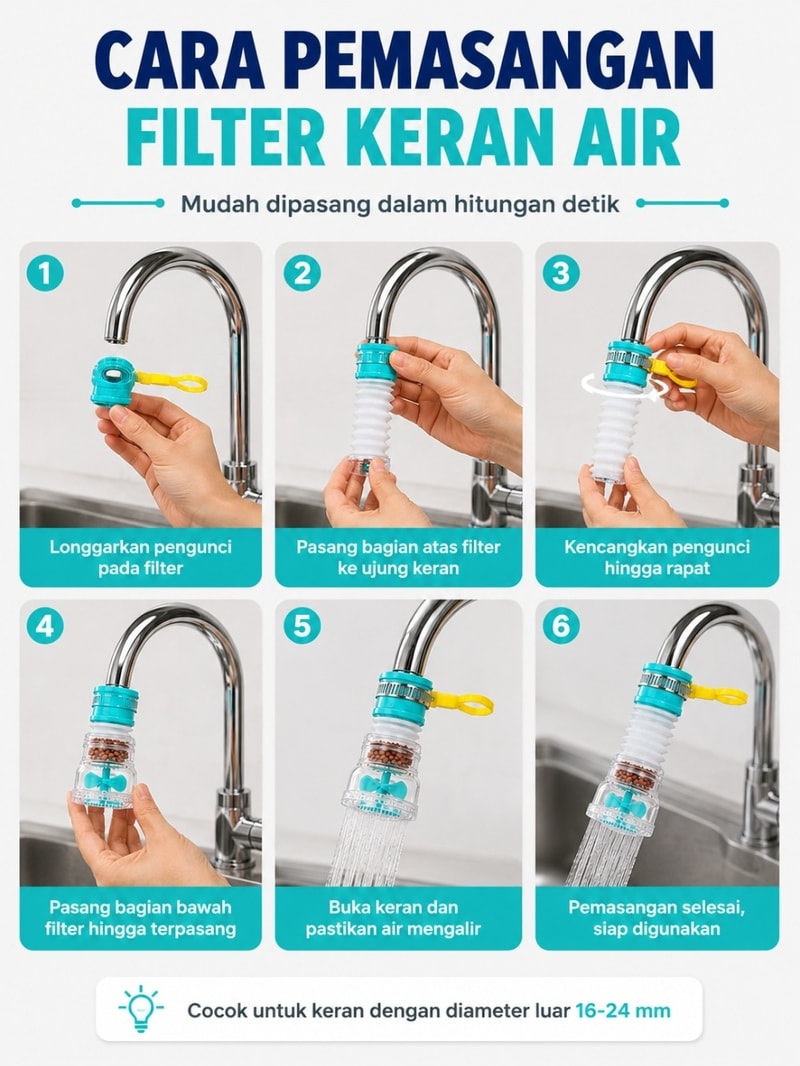 CARA PEMASANGAN
FILTER KERAN AIR

Mudah dipasang dalam hitungan detik

1
Longgarkan pengunci pada filter

2
Pasang bagian atas filter ke ujung keran

3
Kencangkan pengunci hingga rapat

4
Pasang bagian bawah filter hingga terpasang

5
Buka keran dan pastikan air mengalir

6
Pemasangan selesai, siap digunakan

Cocok untuk keran dengan diameter luar 16-24 mm