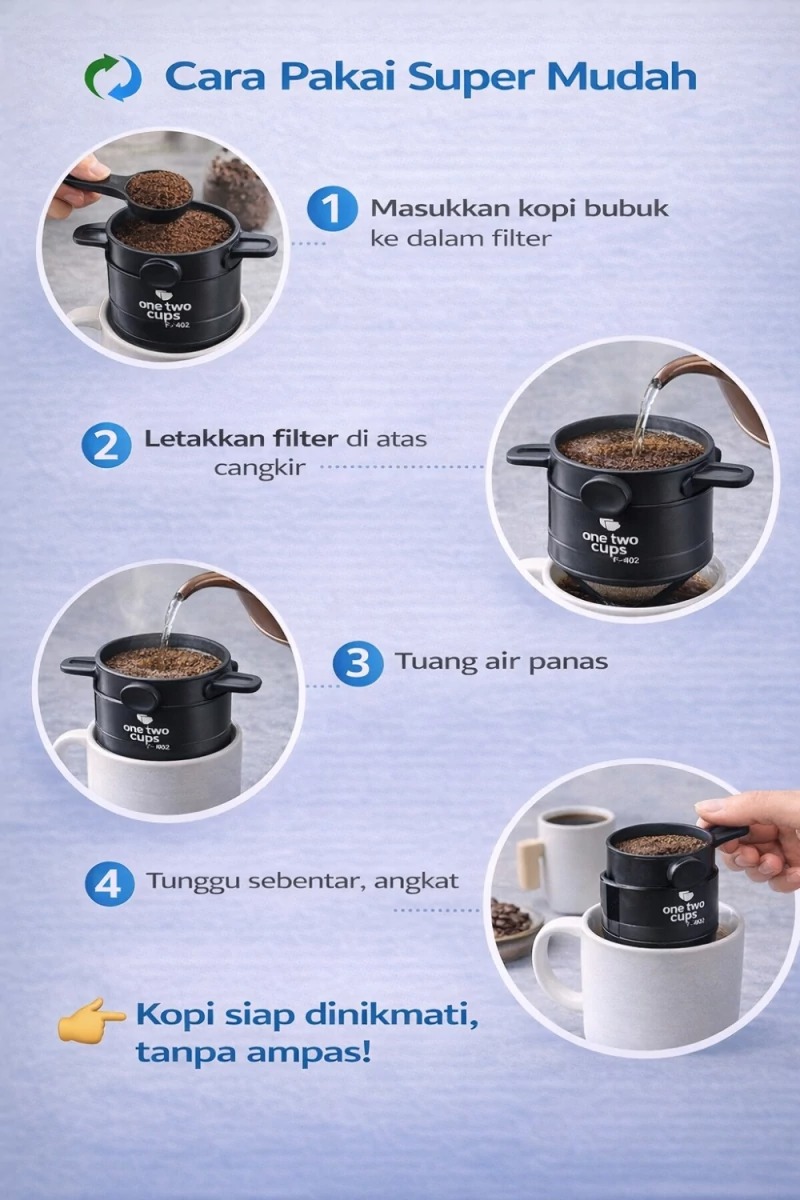 Cara Pakai Super Mudah

one two cups F-402

1 Masukkan kopi bubuk ke dalam filter

2 Letakkan filter di atas cangkir

one two cups F-402

one two cups F-402

3 Tuang air panas

4 Tunggu sebentar, angkat

one two cups F-402

Kopi siap dinikmati, tanpa ampas!