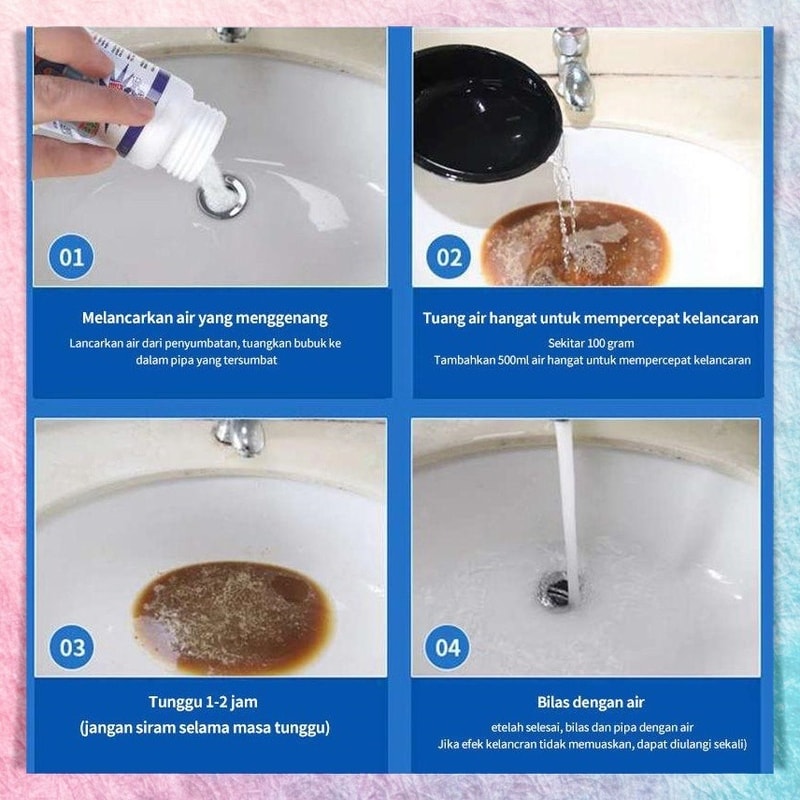 01

Melancarkan air yang menggenang

Lancarkan air dari penyumbatan, tuangkan bubuk ke dalam pipa yang tersumbat

02

Tuang air hangat untuk mempercepat kelancaran

Sekitar 100 gram
Tambahkan 500ml air hangat untuk mempercepat kelancaran

03

Tunggu 1-2 jam
(jangan siram selama masa tunggu)

04

Bilas dengan air

etelah selesai, bilas dan pipa dengan air
Jika efek kelancran tidak memuaskan, dapat diulangi sekali)