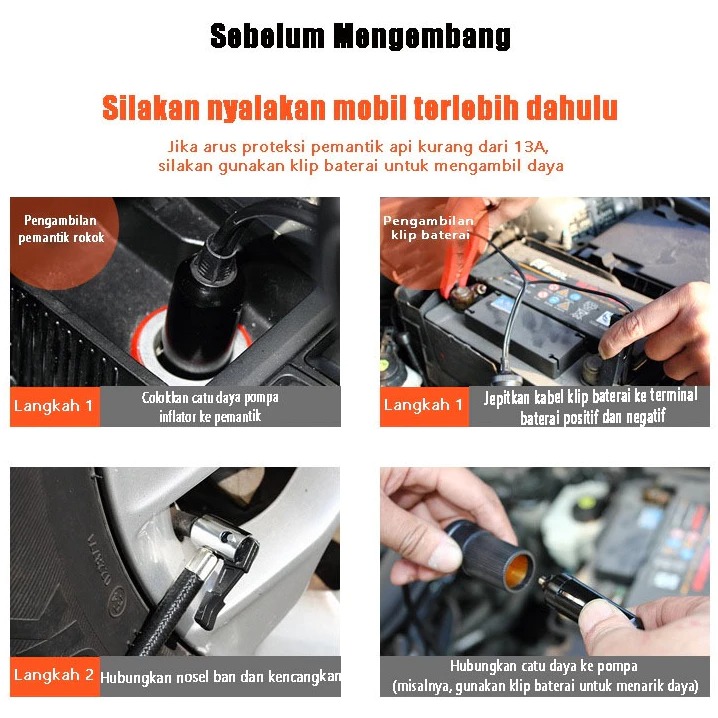 Sebelum Mengembang

Silakan nyalakan mobil terlebih dahulu

Jika arus proteksi pemantik api kurang dari 13A, silakan gunakan klip baterai untuk mengambil daya

Pengambilan pemantik rokok

Langkah 1

Colokkan catu daya pompa inflator ke pemantik

Pengambilan klip baterai

Langkah 1

Jepitkan kabel klip baterai ke terminal baterai positif dan negatif

Langkah 2

Hubungkan nosel ban dan kencangkan

Hubungkan catu daya ke pompa (misalnya, gunakan klip baterai untuk menarik daya)