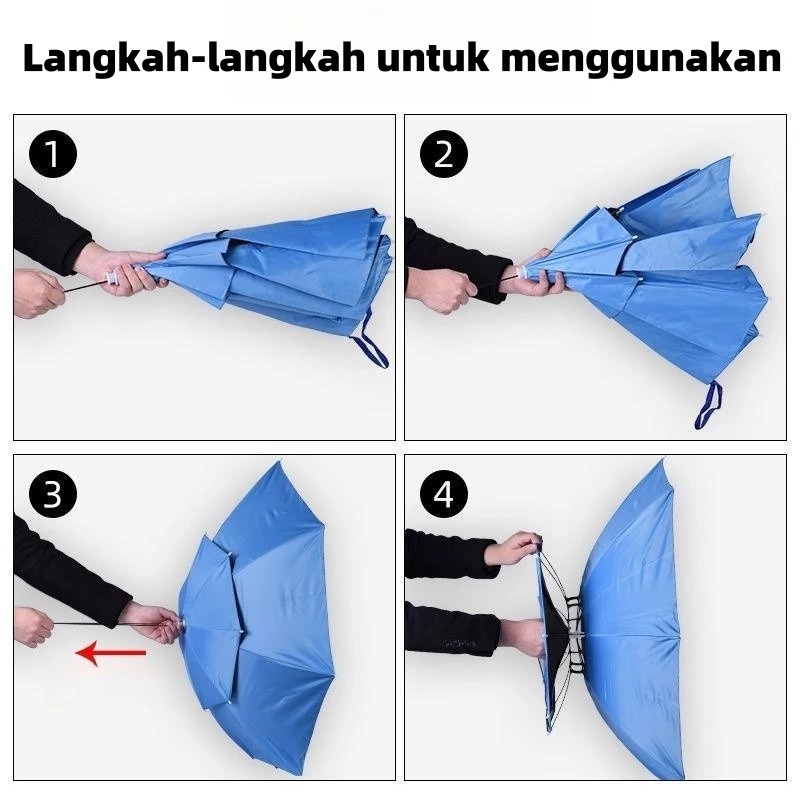 Langkah-langkah untuk menggunakan

1

2

3

4