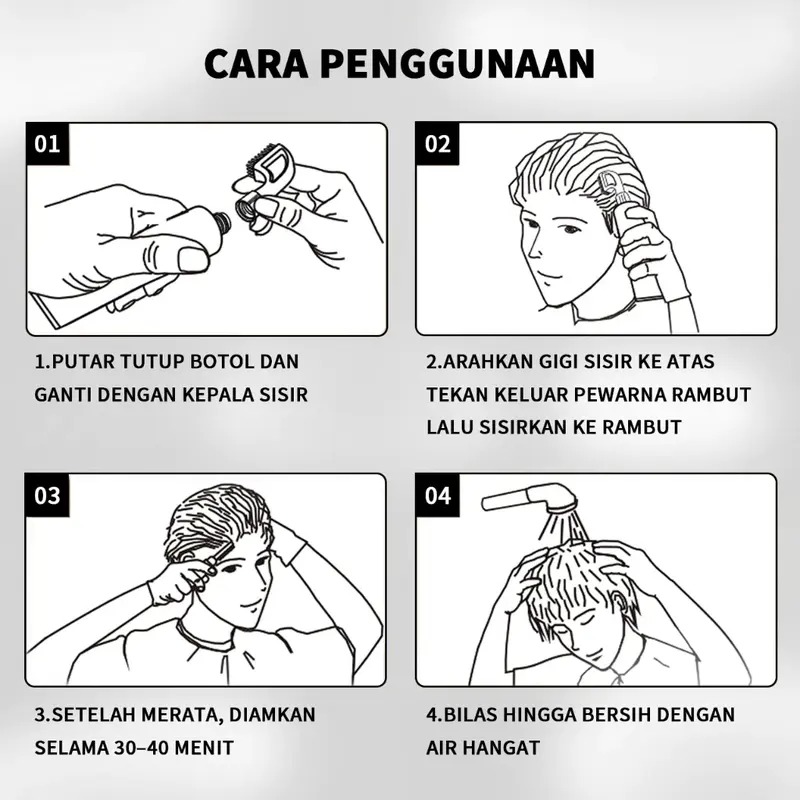 CARA PENGGUNAAN

01

1.PUTAR TUTUP BOTOL DAN GANTI DENGAN KEPALA SISIR

02

2.ARAHKAN GIGI SISIR KE ATAS TEKAN KELUAR PEWARNA RAMBUT LALU SISIRKAN KE RAMBUT

03

3.SETELAH MERATA, DIAMKAN SELAMA 30–40 MENIT

04

4.BILAS HINGGA BERSIH DENGAN AIR HANGAT