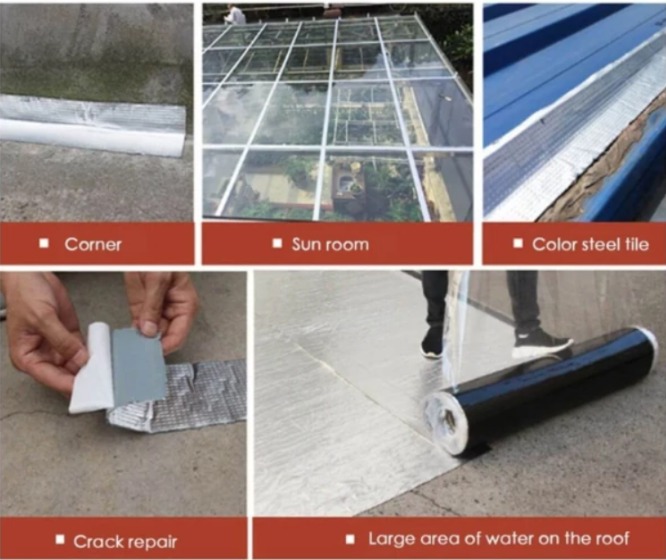 ■ Corner

■ Sun room

■ Color steel tile

■ Crack repair

■ Large area of water on the roof