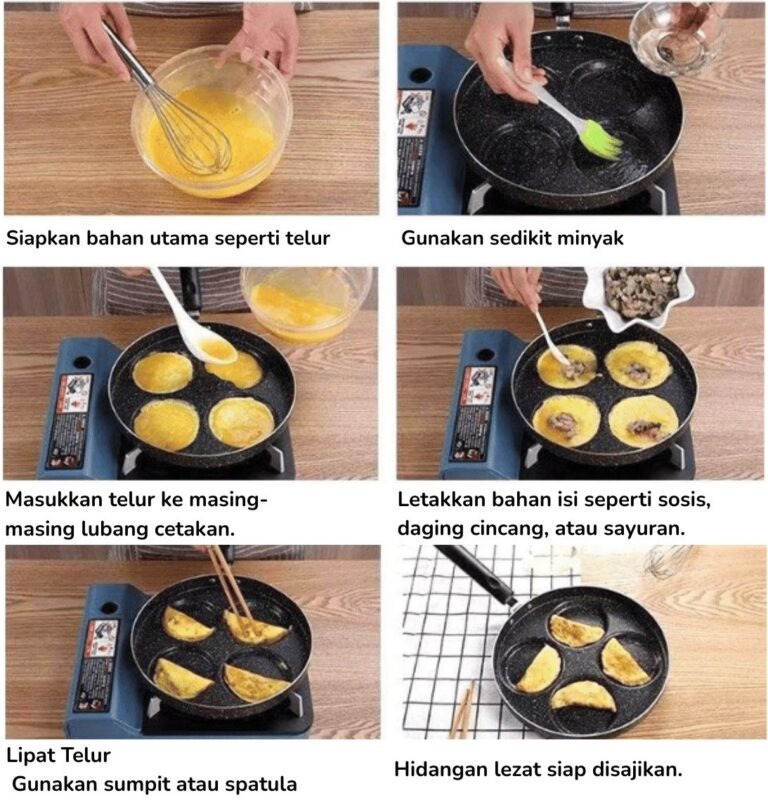 Siapkan bahan utama seperti telur

Gunakan sedikit minyak

Masukkan telur ke masing-masing lubang cetakan.

Letakkan bahan isi seperti sosis, daging cincang, atau sayuran.

Lipat Telur
Gunakan sumpit atau spatula

Hidangan lezat siap disajikan.