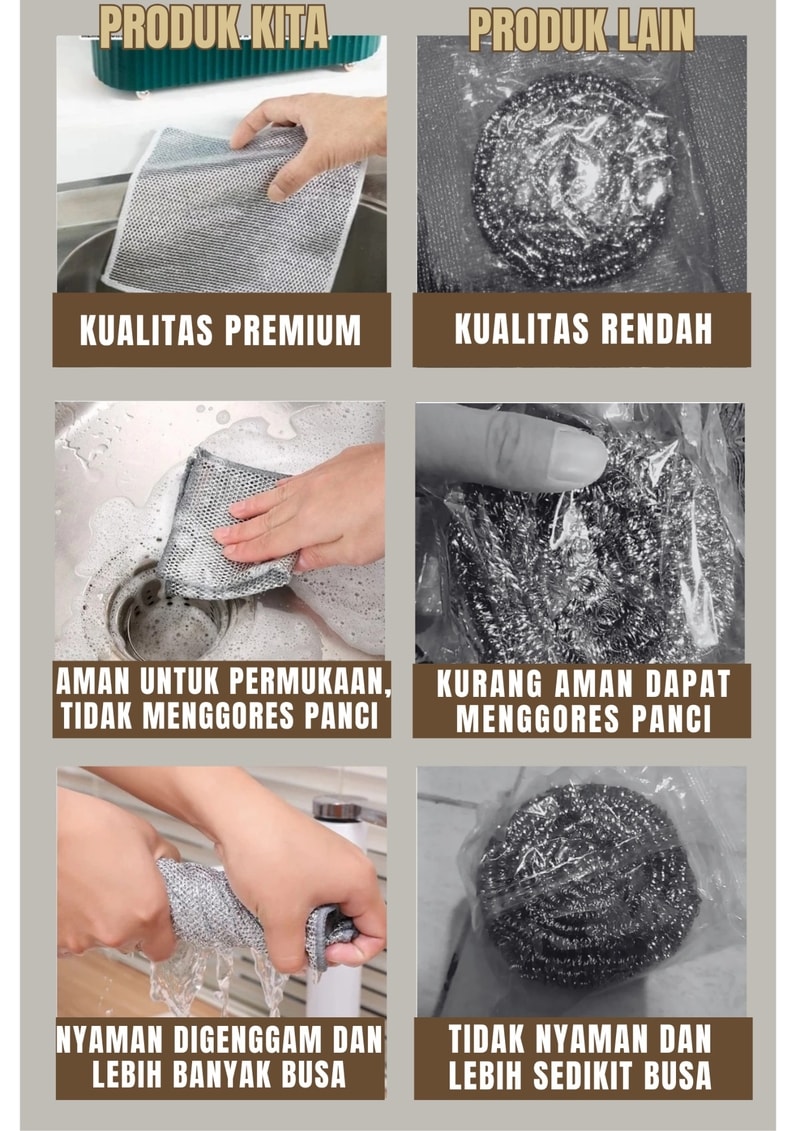 PRODUK KITA

KUALITAS PREMIUM

AMAN UNTUK PERMUKAAN, TIDAK MENGGORES PANCI

NYAMAN DIGENGGAM DAN LEBIH BANYAK BUSA

PRODUK LAIN

KUALITAS RENDAH

KURANG AMAN DAPAT MENGGORES PANCI

TIDAK NYAMAN DAN LEBIH SEDIKIT BUSA