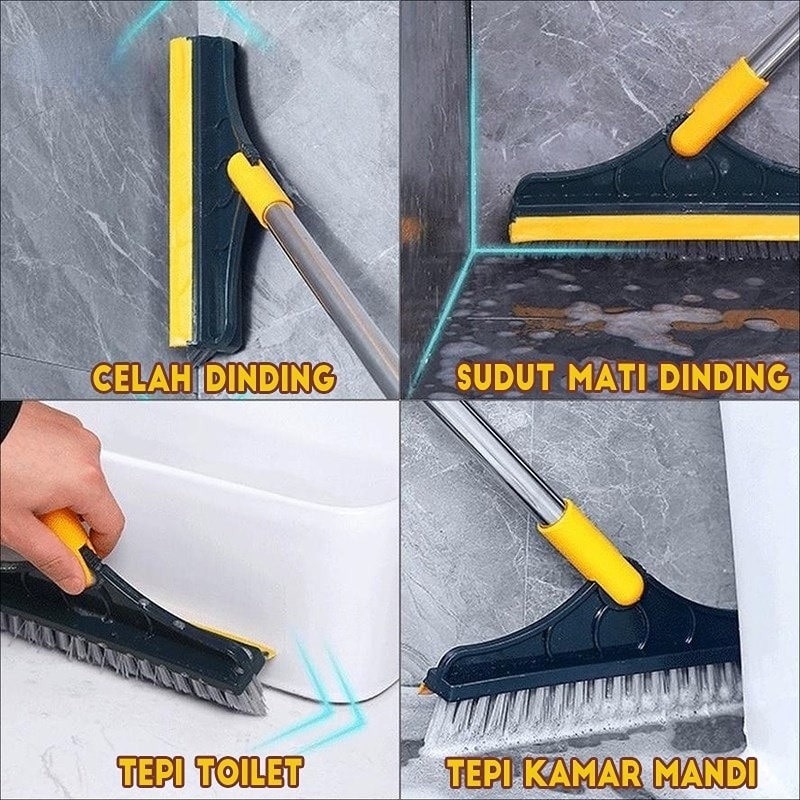 CELAH DINDING

SUDUT MATI DINDING

TEPI TOILET

TEPI KAMAR MANDI