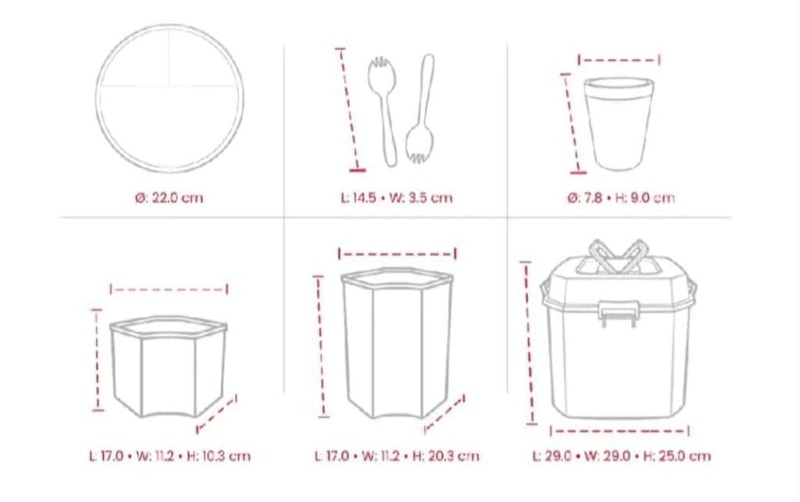 Ø: 22.0 cm

L: 14.5 • W: 3.5 cm

Ø: 7.8 • H: 9.0 cm

L: 17.0 • W: 11.2 • H: 10.3 cm

L: 17.0 • W: 11.2 • H: 20.3 cm

L: 29.0 • W: 29.0 • H: 25.0 cm