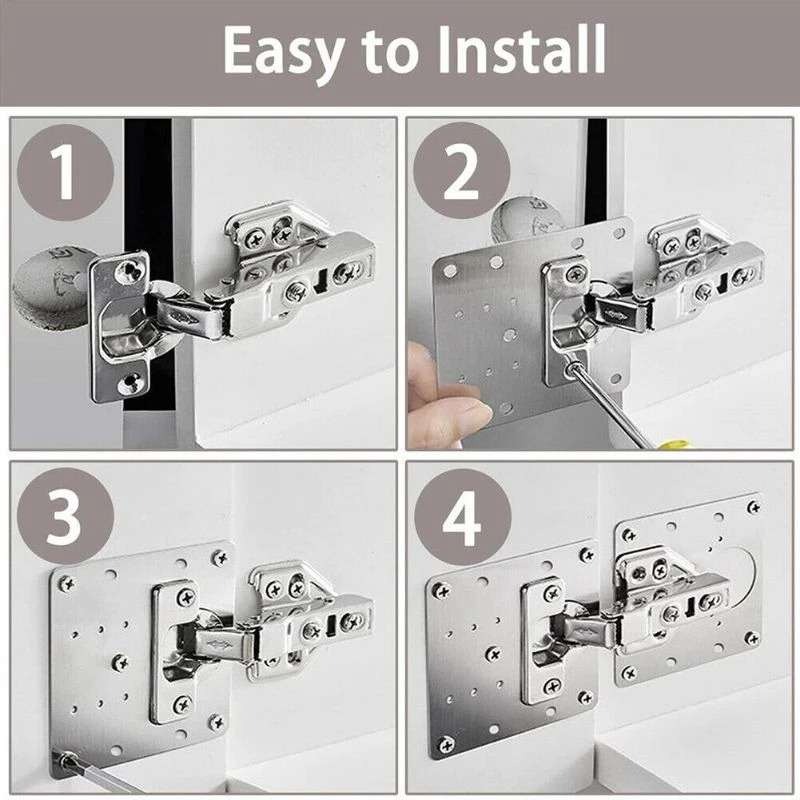 Easy to Install

1

2

3

4