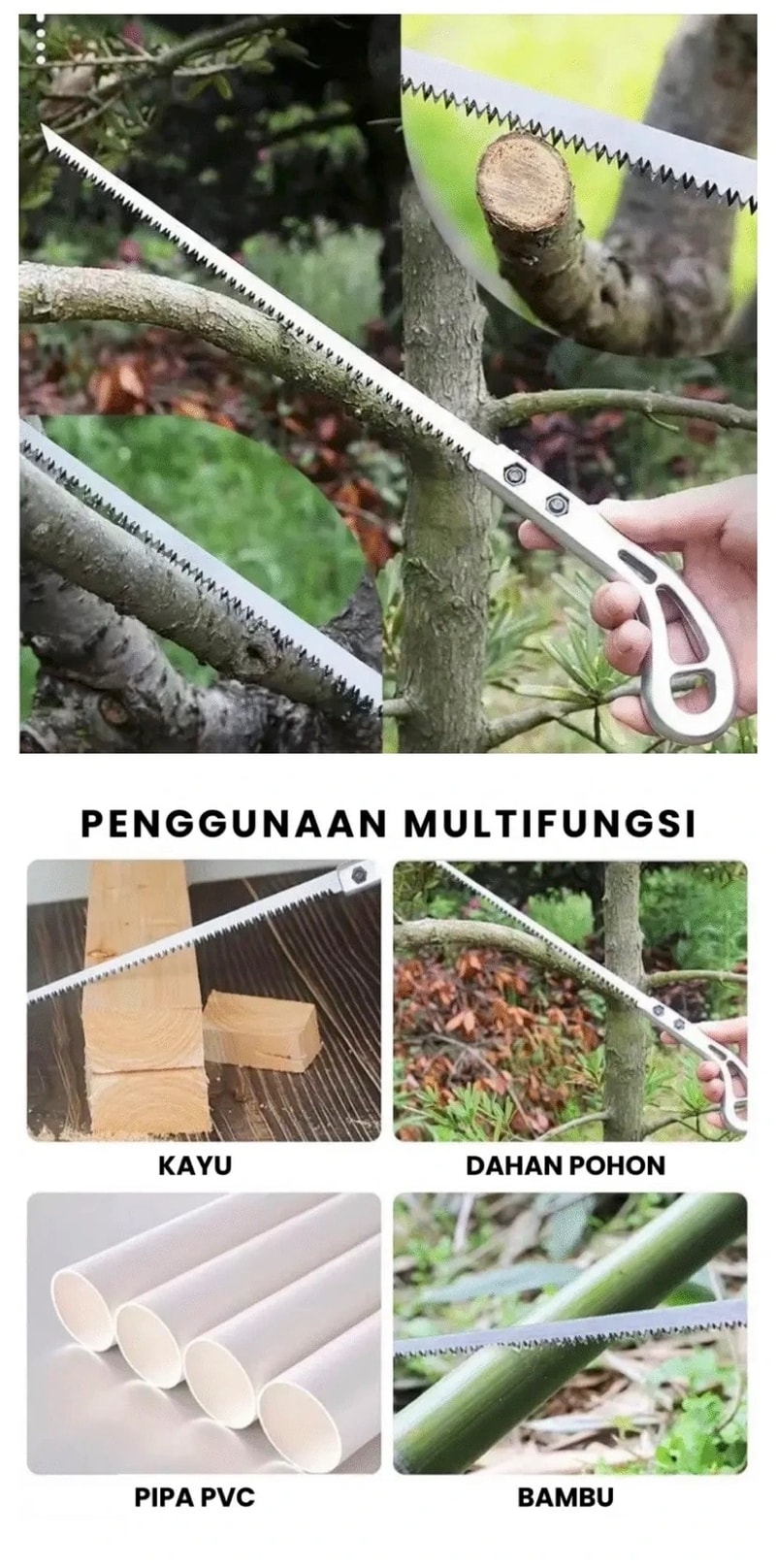 PENGGUNAAN MULTIFUNGSI

KAYU

DAHAN POHON

PIPA PVC

BAMBU