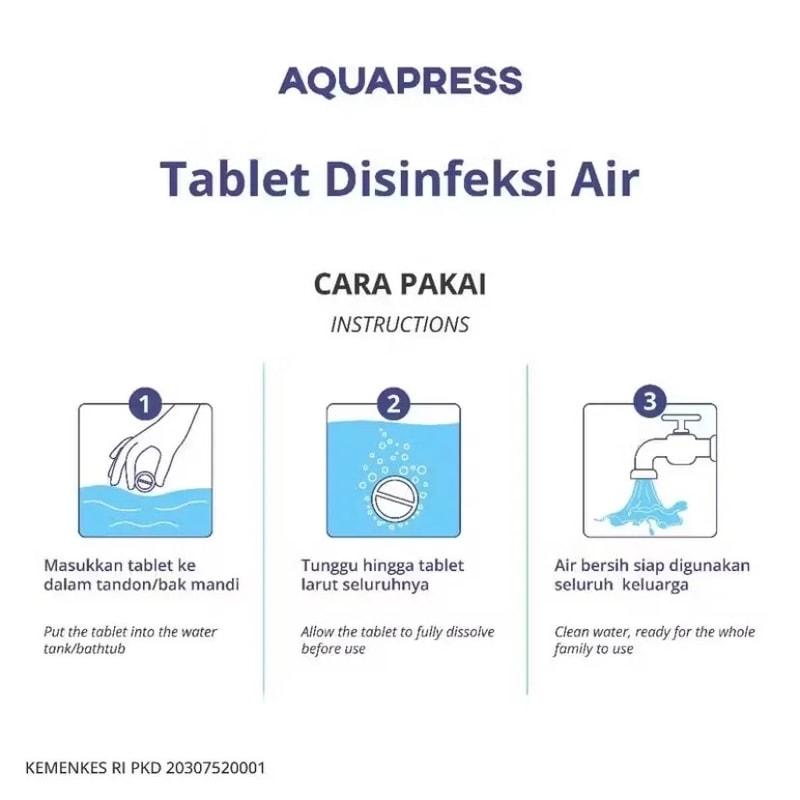 AQUAPRESS

Tablet Disinfeksi Air

CARA PAKAI

INSTRUCTIONS

1

Masukkan tablet ke dalam tandon/bak mandi

Put the tablet into the water tank/bathtub

2

Tunggu hingga tablet larut seluruhnya

Allow the tablet to fully dissolve before use

3

Air bersih siap digunakan seluruh keluarga

Clean water, ready for the whole family to use

KEMENKES RI PKD 20307520001