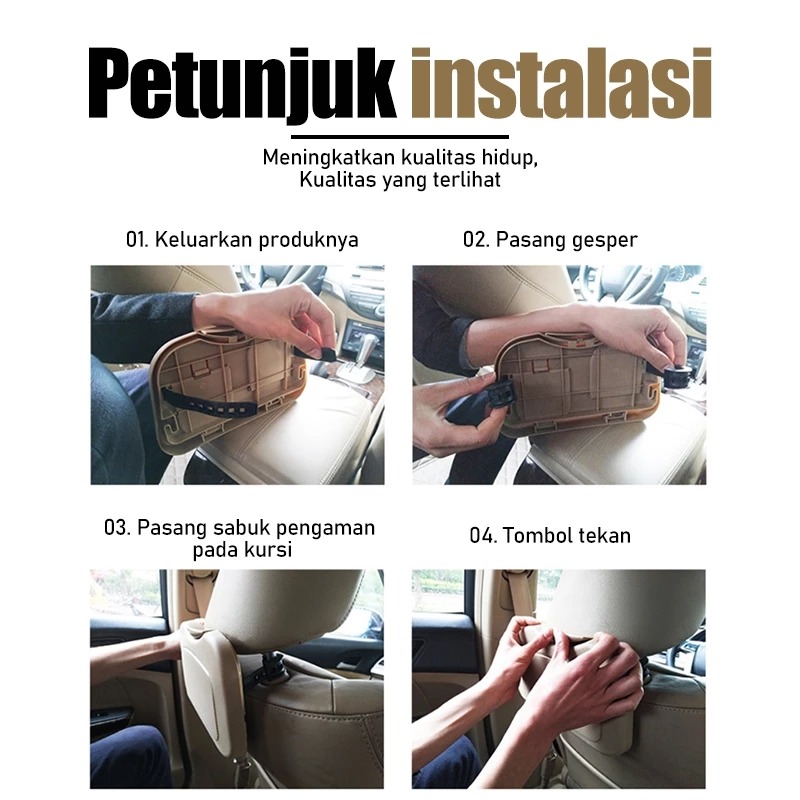 Petunjuk instalasi

Meningkatkan kualitas hidup,
Kualitas yang terlihat

01. Keluarkan produknya

02. Pasang gesper

03. Pasang sabuk pengaman pada kursi

04. Tombol tekan