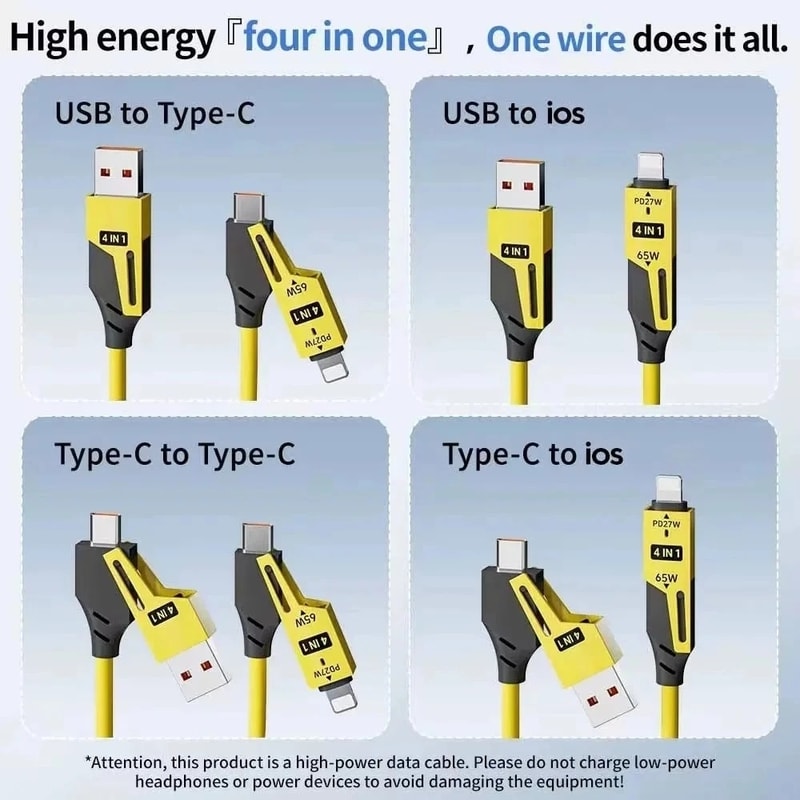 High energy『four in one』, One wire does it all.

USB to Type-C

4 IN 1

65W
4 IN 1
PD27W

USB to ios

4 IN 1

PD27W
4 IN 1
65W

Type-C to Type-C

4 IN 1

65W
4 IN 1
PD27W

Type-C to ios

4 IN 1

PD27W
4 IN 1
65W

*Attention, this product is a high-power data cable. Please do not charge low-power headphones or power devices to avoid damaging the equipment!