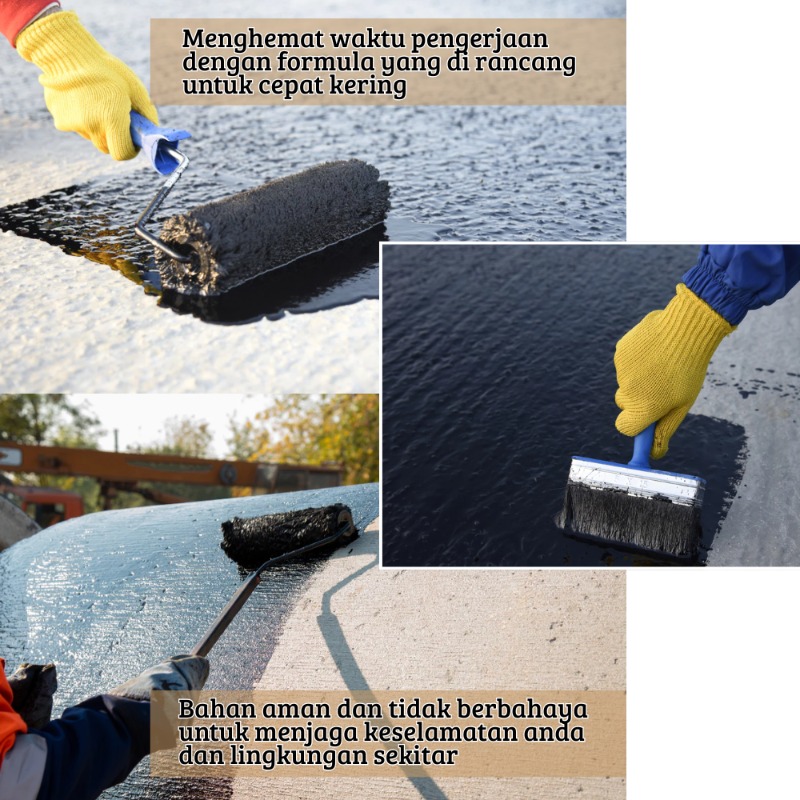 Menghemat waktu pengerjaan dengan formula yang di rancang untuk cepat kering

Bahan aman dan tidak berbahaya untuk menjaga keselamatan anda dan lingkungan sekitar