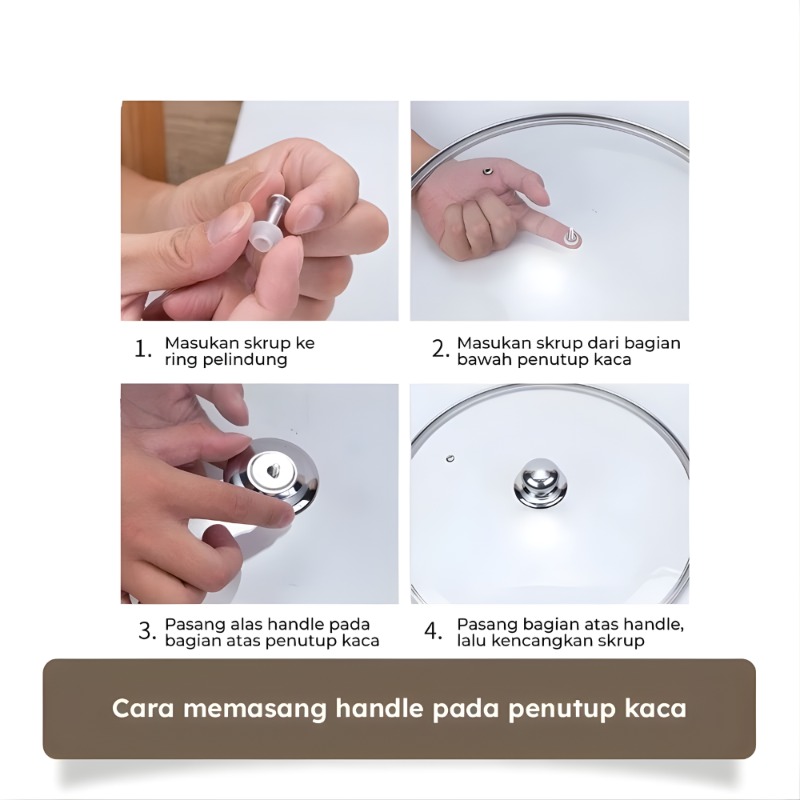 1. Masukan skrup ke ring pelindung

2. Masukan skrup dari bagian bawah penutup kaca

3. Pasang alas handle pada bagian atas penutup kaca

4. Pasang bagian atas handle, lalu kencangkan skrup

Cara memasang handle pada penutup kaca