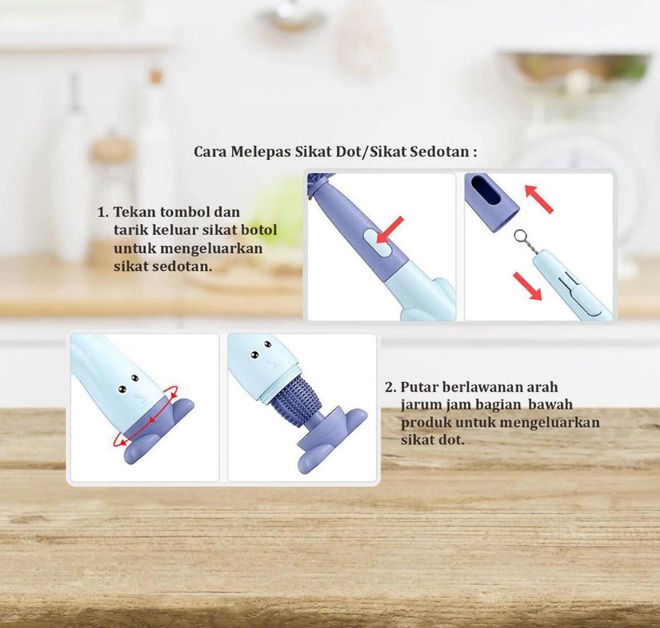 Cara Melepas Sikat Dot/Sikat Sedotan :

1. Tekan tombol dan tarik keluar sikat botol untuk mengeluarkan sikat sedotan.

2. Putar berlawanan arah jarum jam bagian bawah produk untuk mengeluarkan sikat dot.