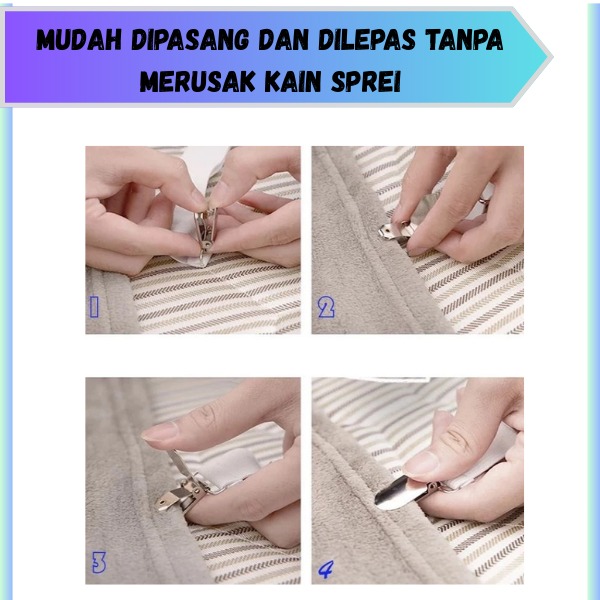 MUDAH DIPASANG DAN DILEPAS TANPA MERUSAK KAIN SPREI

1

2

3

4