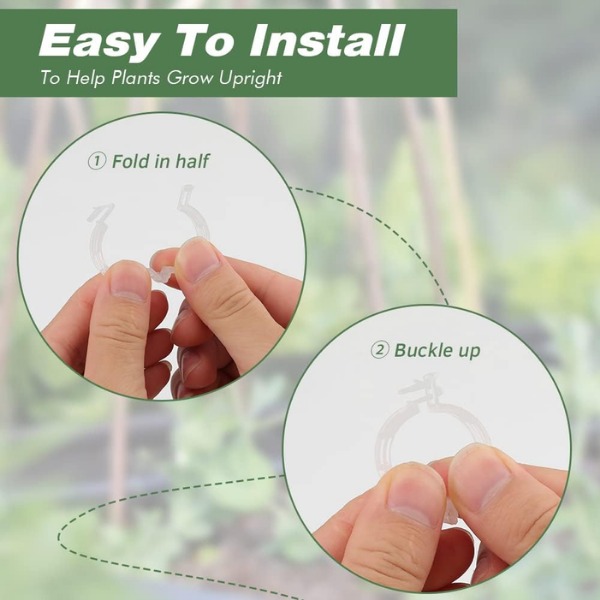 Easy To Install
To Help Plants Grow Upright

① Fold in half

② Buckle up