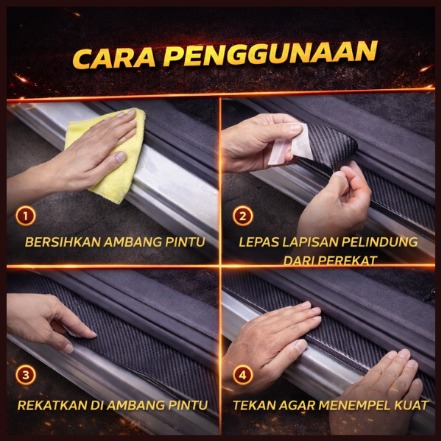 CARA PENGGUNAAN

1
BERSIHKAN AMBANG PINTU

2
LEPAS LAPISAN PELINDUNG DARI PEREKAT

3
REKATKAN DI AMBANG PINTU

4
TEKAN AGAR MENEMPEL KUAT