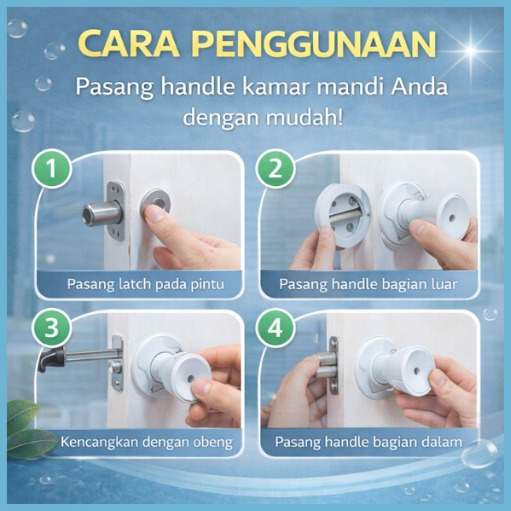 CARA PENGGUNAAN

Pasang handle kamar mandi Anda dengan mudah!

1
Pasang latch pada pintu

2
Pasang handle bagian luar

3
Kencangkan dengan obeng

4
Pasang handle bagian dalam