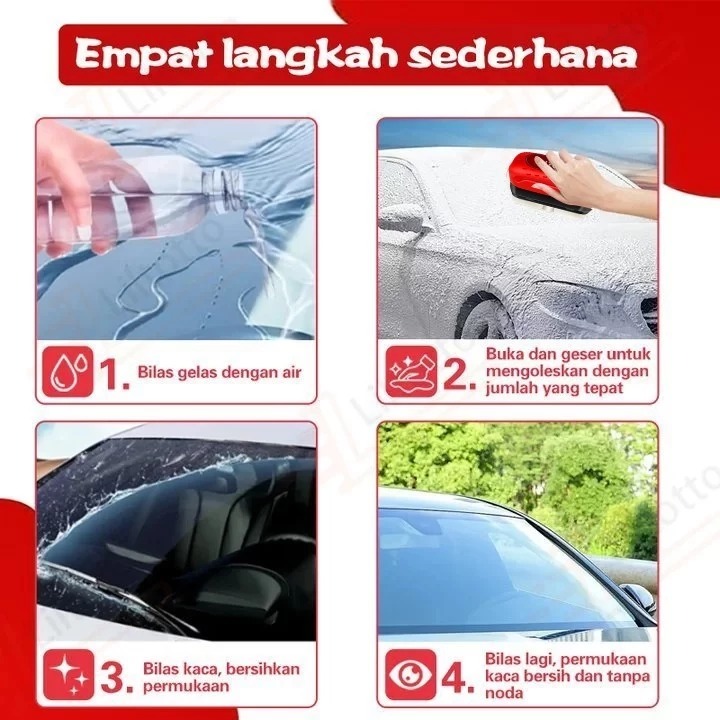 Empat langkah sederhana

1. Bilas gelas dengan air

2. Buka dan geser untuk mengoleskan dengan jumlah yang tepat

3. Bilas kaca, bersihkan permukaan

4. Bilas lagi, permukaan kaca bersih dan tanpa noda