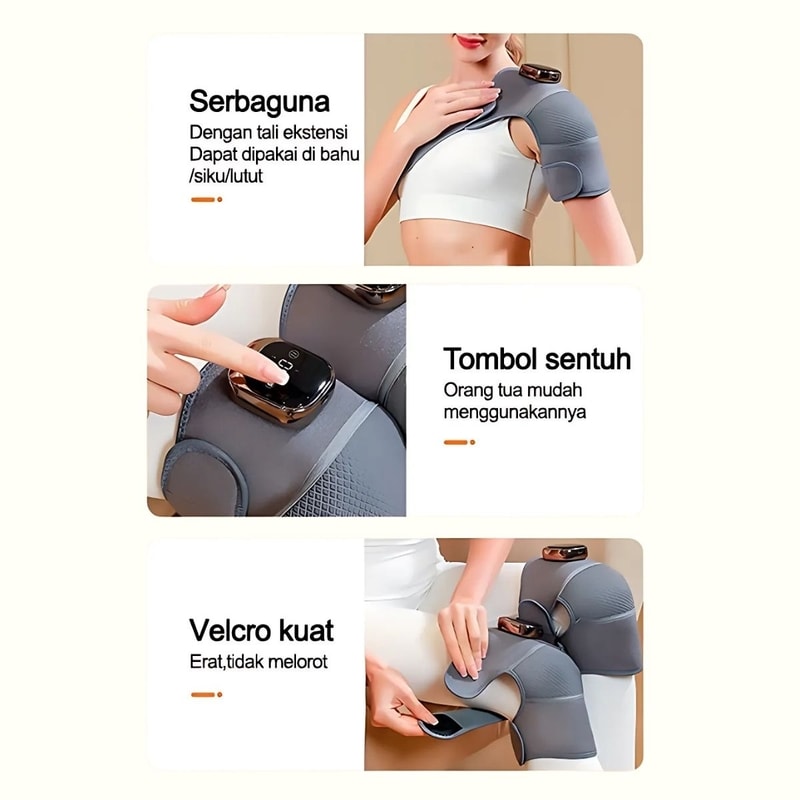 Serbaguna
Dengan tali ekstensi
Dapat dipakai di bahu
/siku/lutut

Tombol sentuh
Orang tua mudah
menggunakannya

Velcro kuat
Erat,tidak melorot