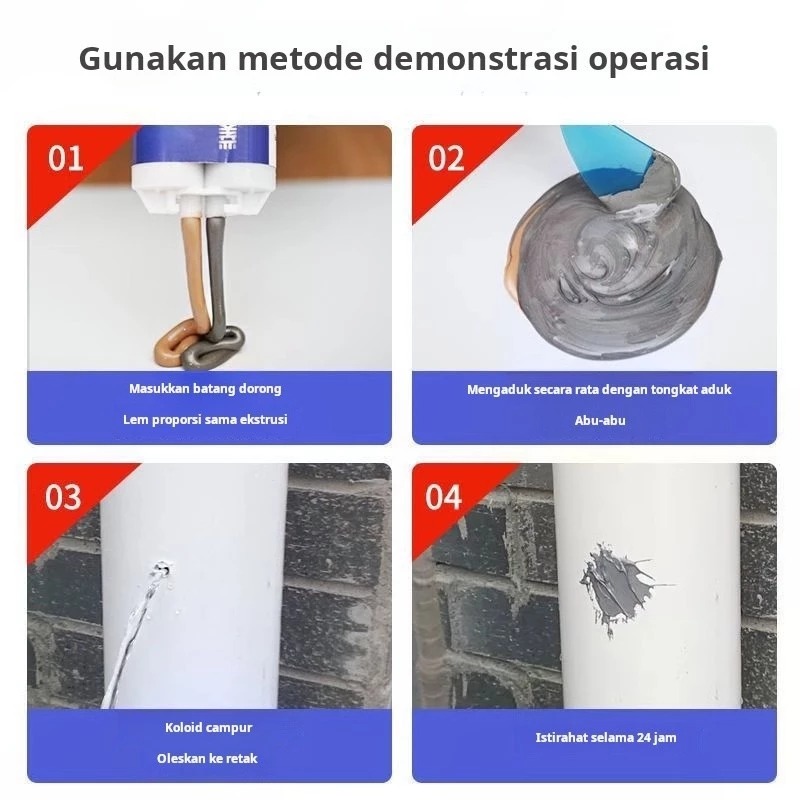 Gunakan metode demonstrasi operasi

01

Masukkan batang dorong

Lem proporsi sama ekstrusi

02

Mengaduk secara rata dengan tongkat aduk

Abu-abu

03

Koloid campur

Oleskan ke retak

04

Istirahat selama 24 jam