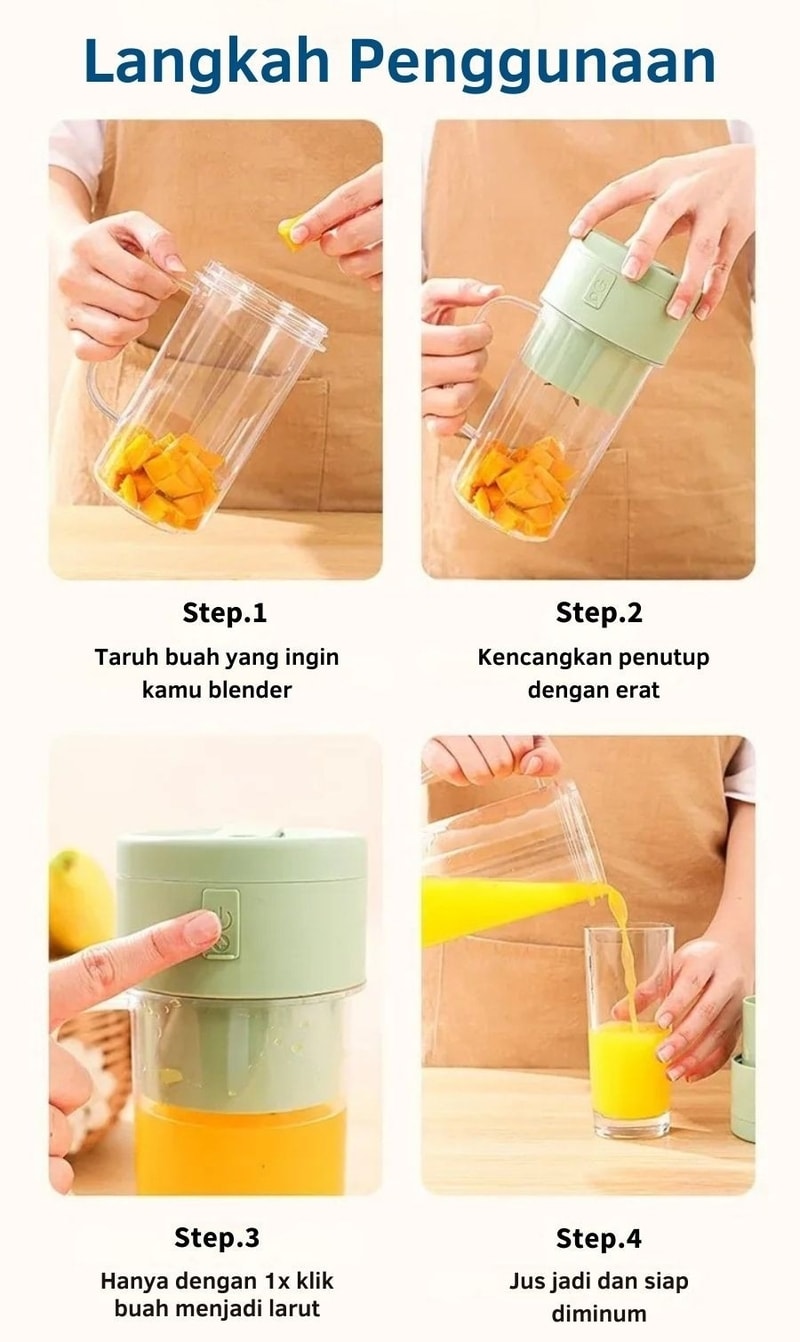 Langkah Penggunaan

Step.1
Taruh buah yang ingin kamu blender

Step.2
Kencangkan penutup dengan erat

Step.3
Hanya dengan 1x klik buah menjadi larut

Step.4
Jus jadi dan siap diminum