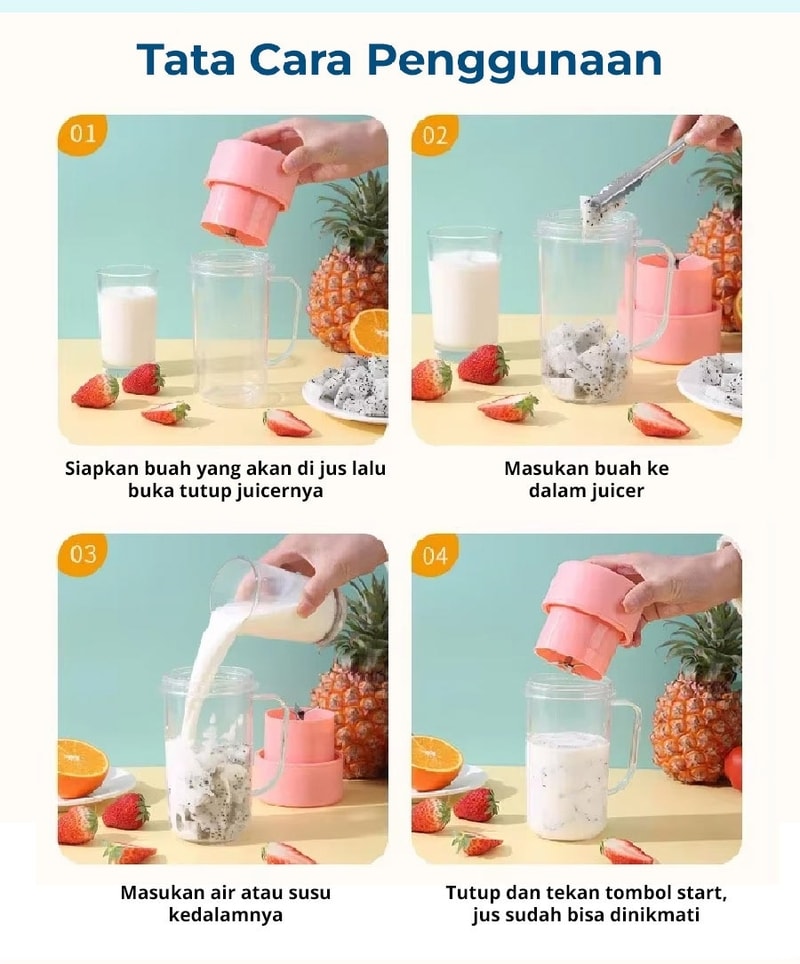 Tata Cara Penggunaan

01

Siapkan buah yang akan di jus lalu buka tutup juicernya

02

Masukan buah ke dalam juicer

03

Masukan air atau susu kedalamnya

04

Tutup dan tekan tombol start, jus sudah bisa dinikmati