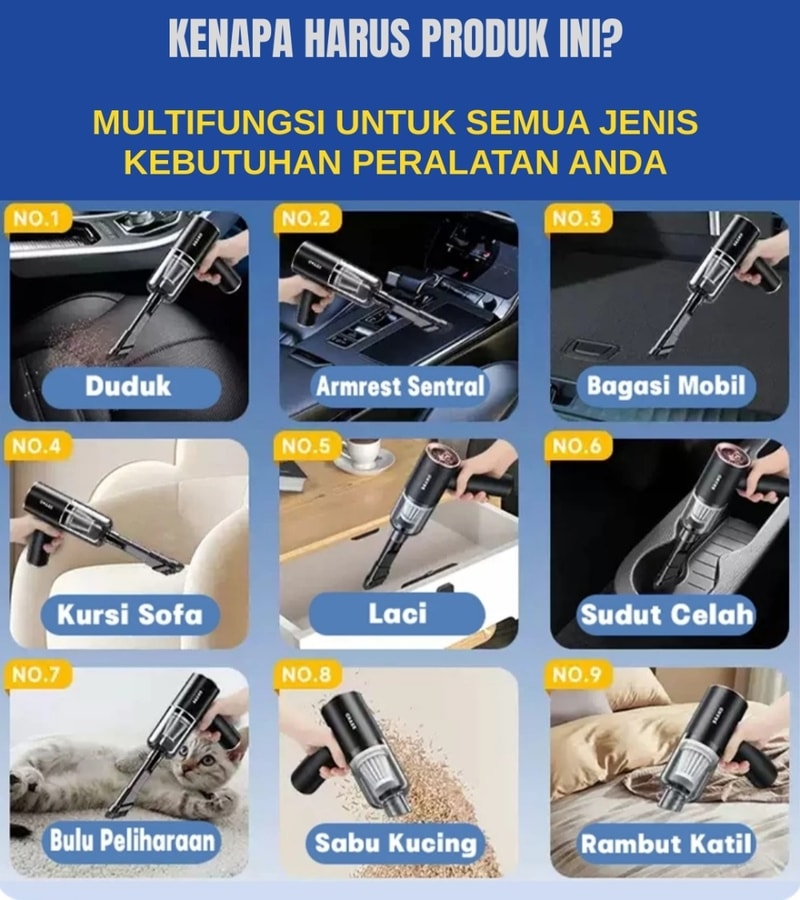 KENAPA HARUS PRODUK INI?

MULTIFUNGSI UNTUK SEMUA JENIS KEBUTUHAN PERALATAN ANDA

NO.1
Duduk

NO.2
Armrest Sentral

NO.3
Bagasi Mobil

NO.4
Kursi Sofa

NO.5
Laci

NO.6
Sudut Celah

NO.7
Bulu Peliharaan

NO.8
Sabu Kucing

NO.9
Rambut Katil