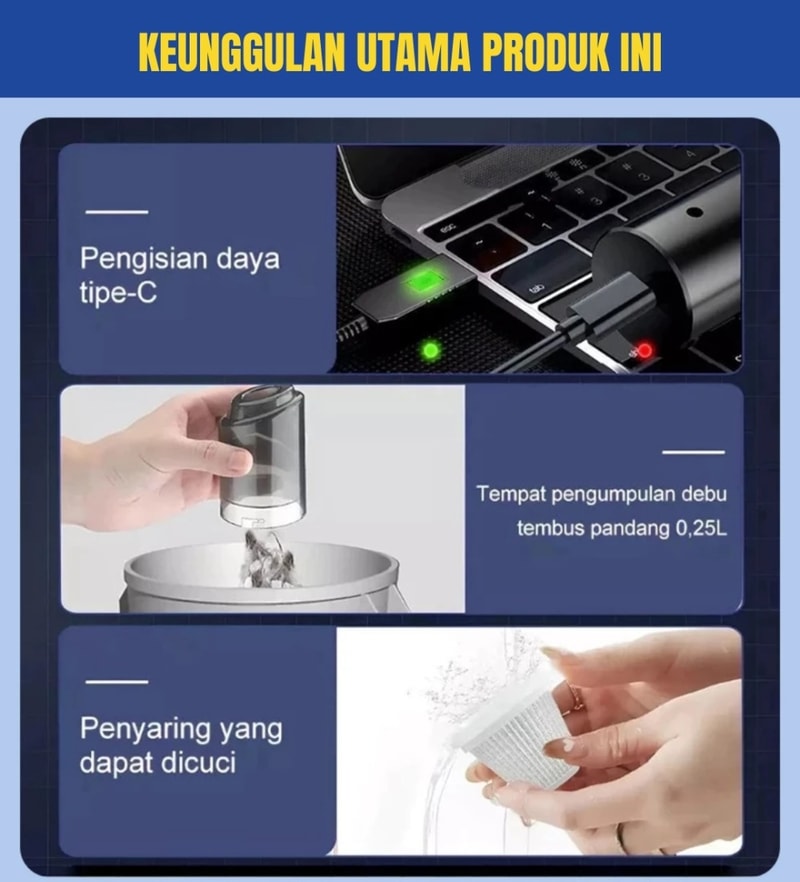 KEUNGGULAN UTAMA PRODUK INI

Pengisian daya tipe-C

esc

tab

Tempat pengumpulan debu tembus pandang 0,25L

Penyaring yang dapat dicuci